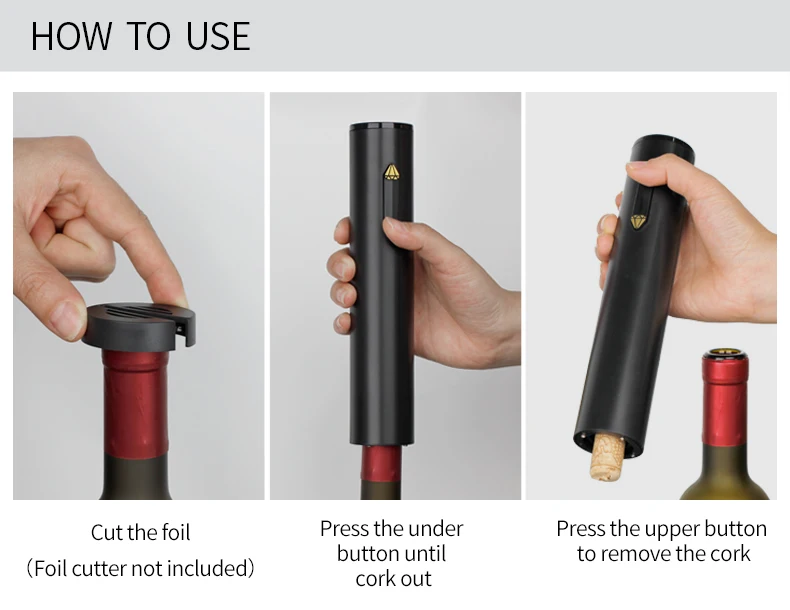 HOW TO USE

Cut the foil
(Foil cutter not included)

Press the under button until cork out

Press the upper button to remove the cork