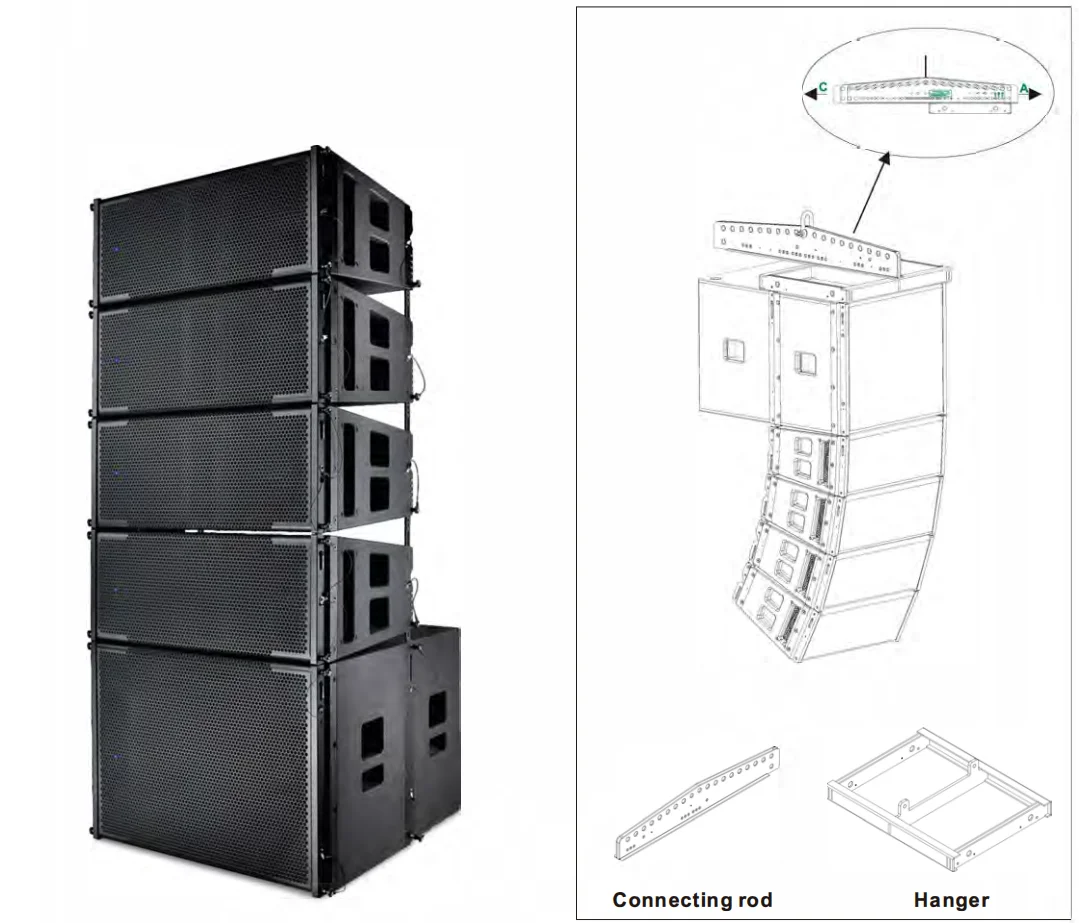 C
A
Connecting rod
Hanger