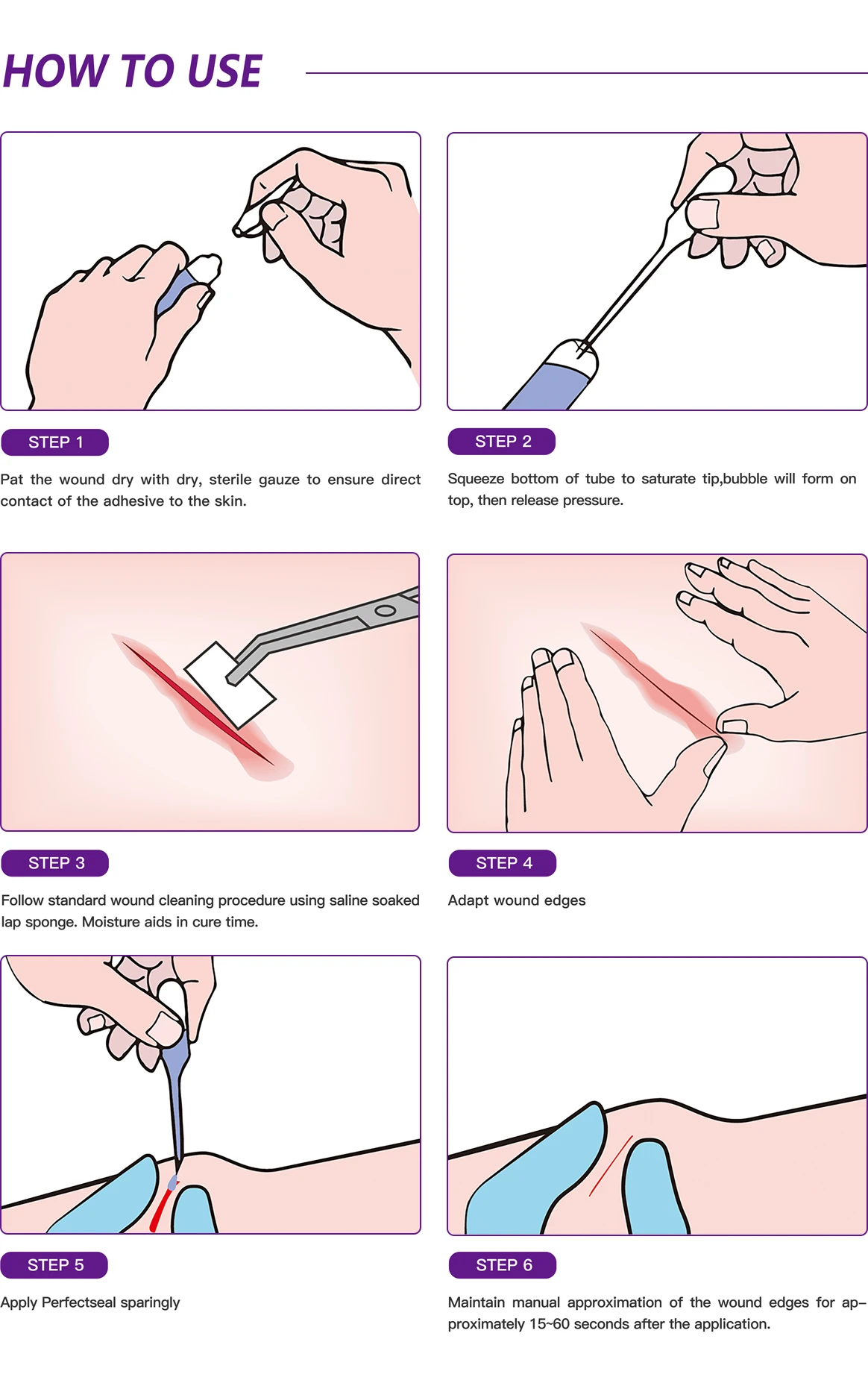 HOW TO USE

STEP 1

Pat the wound dry with dry, sterile gauze to ensure direct contact of the adhesive to the skin.

STEP 2

Squeeze bottom of tube to saturate tip,bubble will form on top, then release pressure.

STEP 3

Follow standard wound cleaning procedure using saline soaked lap sponge. Moisture aids in cure time.

STEP 4

Adapt wound edges

STEP 5

Apply Perfectseal sparingly

STEP 6

Maintain manual approximation of the wound edges for approximately 15~60 seconds after the application.