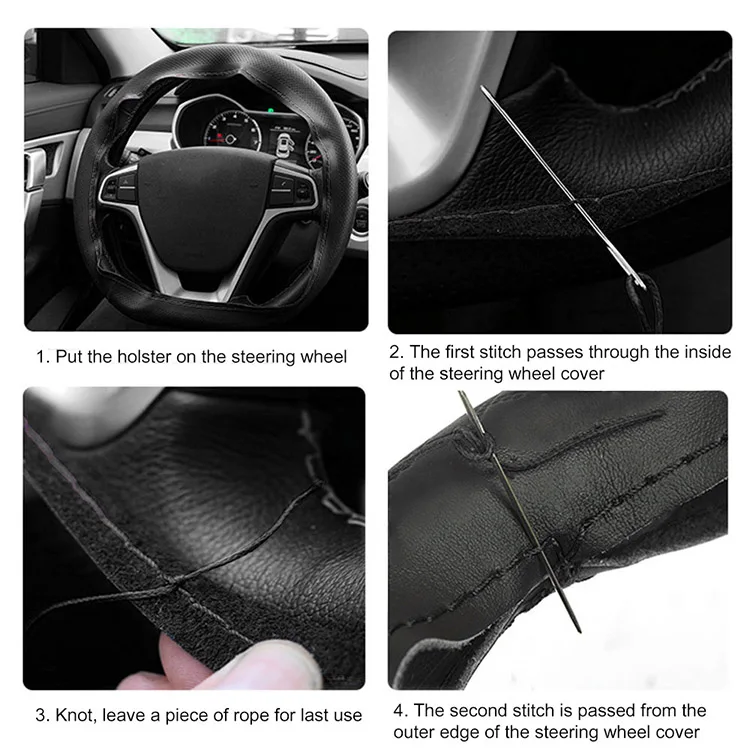 1. Put the holster on the steering wheel

2. The first stitch passes through the inside of the steering wheel cover

3. Knot, leave a piece of rope for last use

4. The second stitch is passed from the outer edge of the steering wheel cover