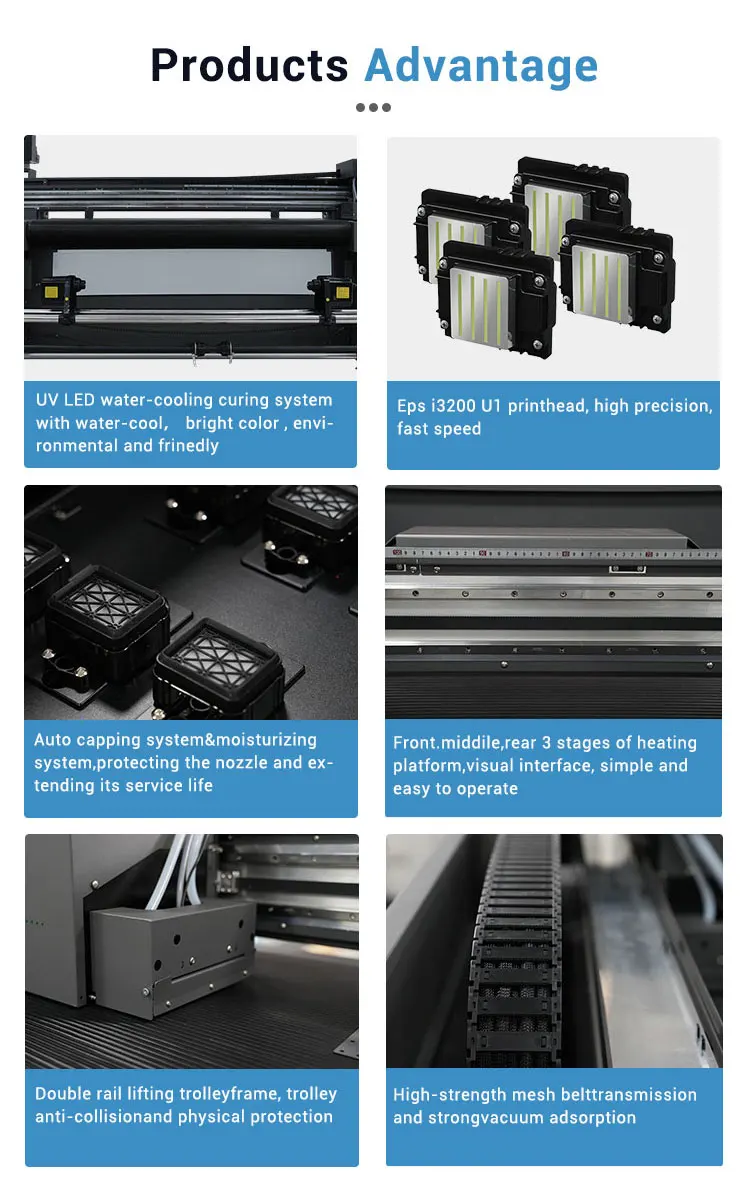 Products Advantage

UV LED water-cooling curing system with water-cool, bright color , environmental and frinedly

Eps i3200 U1 printhead, high precision, fast speed

Auto capping system&moisturizing system,protecting the nozzle and extending its service life

Front.middile,rear 3 stages of heating platform,visual interface, simple and easy to operate

Double rail lifting trolleyframe, trolley anti-collisionand physical protection

High-strength mesh belttransmission and strongvacuum adsorption