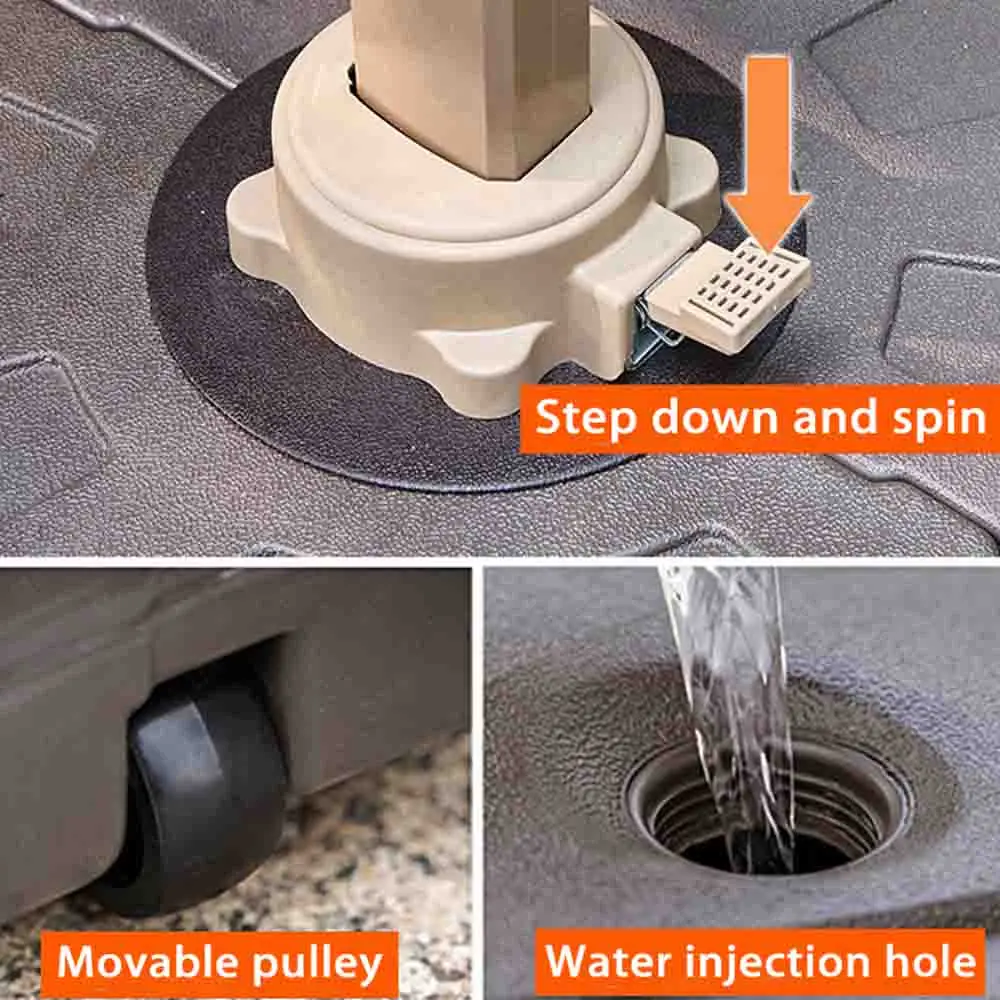 Step down and spin

Movable pulley

Water injection hole