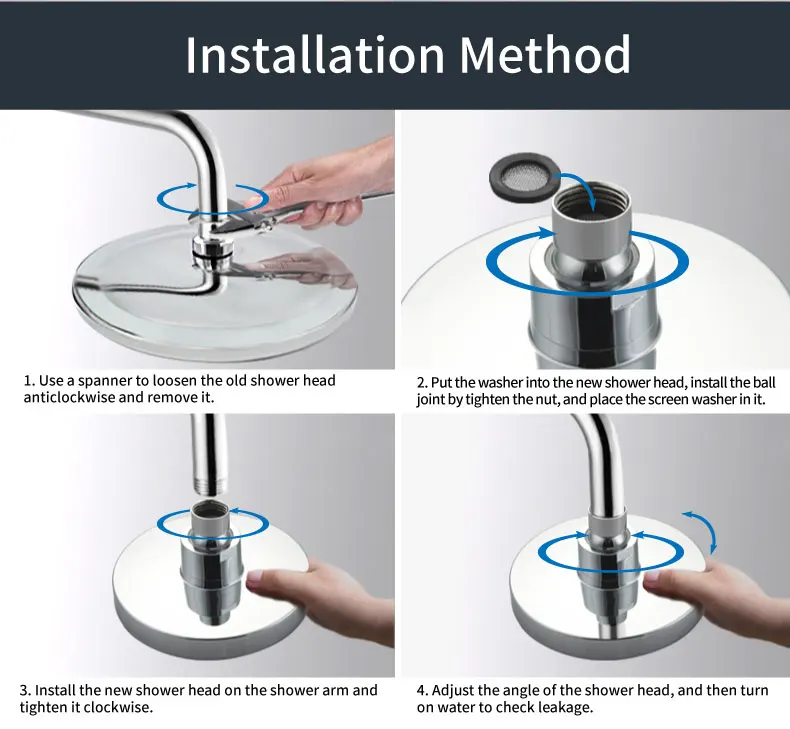 Installation Method

1. Use a spanner to loosen the old shower head anticlockwise and remove it.

2. Put the washer into the new shower head, install the ball joint by tighten the nut, and place the screen washer in it.

3. Install the new shower head on the shower arm and tighten it clockwise.

4. Adjust the angle of the shower head, and then turn on water to check leakage.