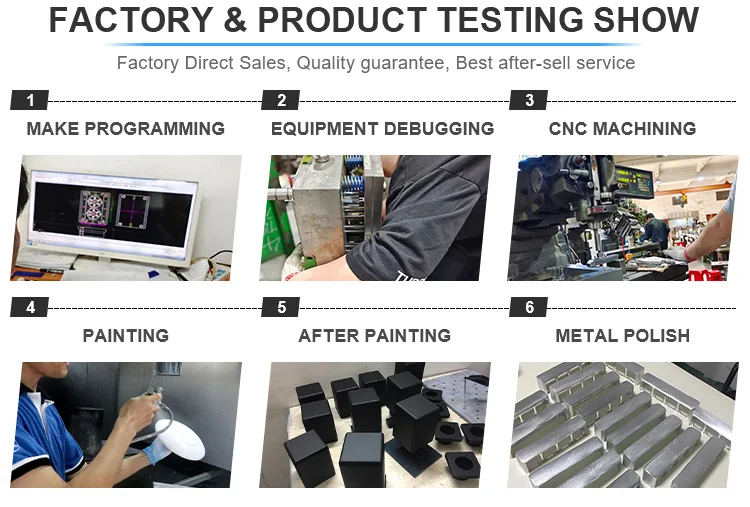 FACTORY & PRODUCT TESTING SHOW

Factory Direct Sales, Quality guarantee, Best after-sell service

1
MAKE PROGRAMMING

2
EQUIPMENT DEBUGGING

3
CNC MACHINING

4
PAINTING

5
AFTER PAINTING

6
METAL POLISH