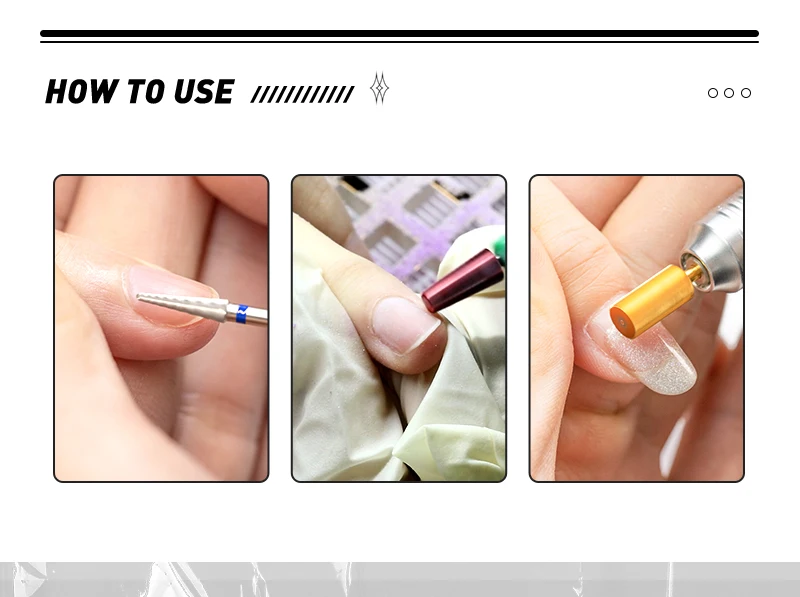 HOW TO USE