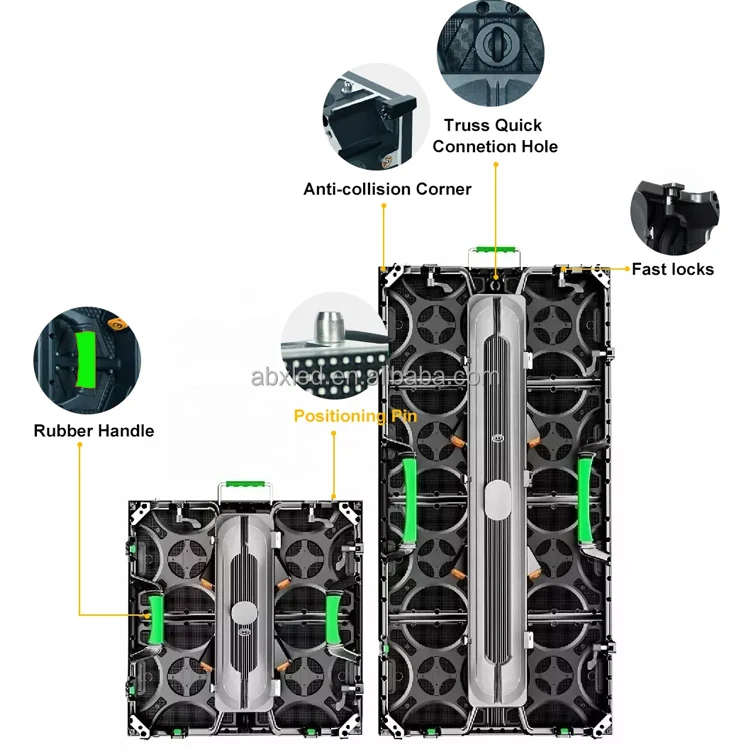 Truss Quick Connetion Hole

Anti-collision Corner

Fast locks

abxled.en.alibaba.com

Rubber Handle

Positioning Pin