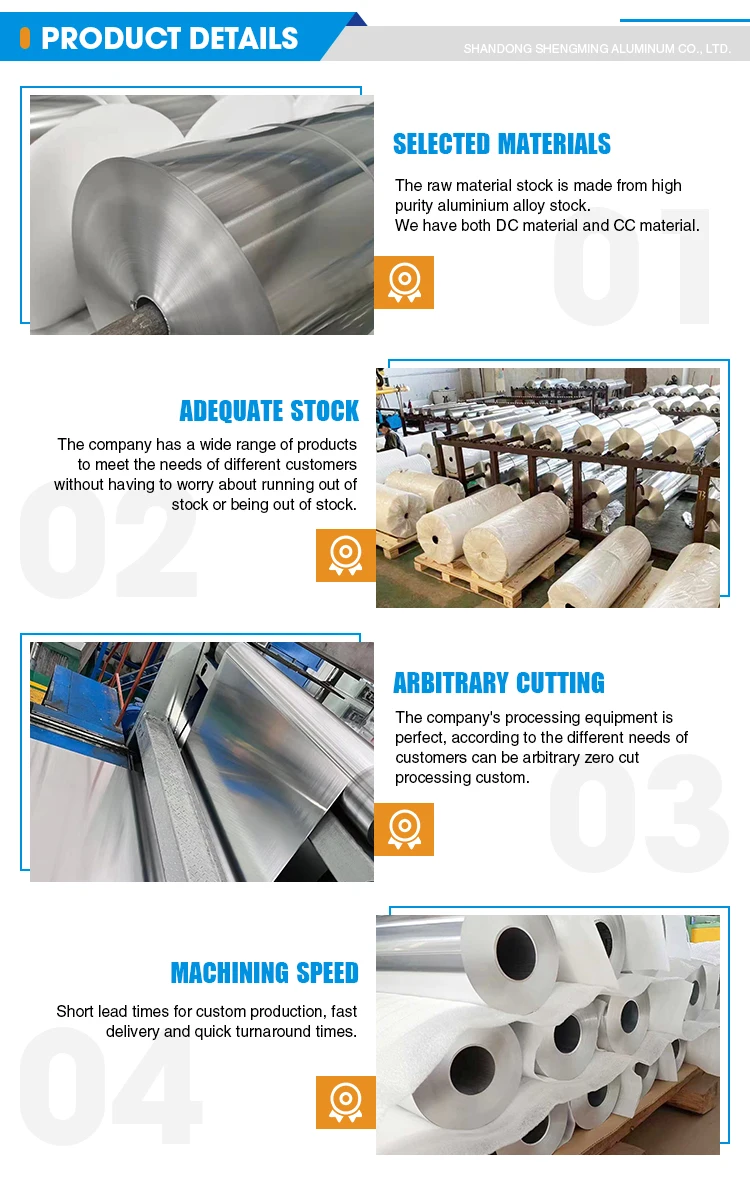 PRODUCT DETAILS

SHANDONG SHENGMING ALUMINUM CO., LTD.

SELECTED MATERIALS

The raw material stock is made from high purity aluminium alloy stock.
We have both DC material and CC material.

01

ADEQUATE STOCK

The company has a wide range of products to meet the needs of different customers without having to worry about running out of stock or being out of stock.

02

ARBITRARY CUTTING

The company's processing equipment is perfect, according to the different needs of customers can be arbitrary zero cut processing custom.

03

MACHINING SPEED

Short lead times for custom production, fast delivery and quick turnaround times.

04