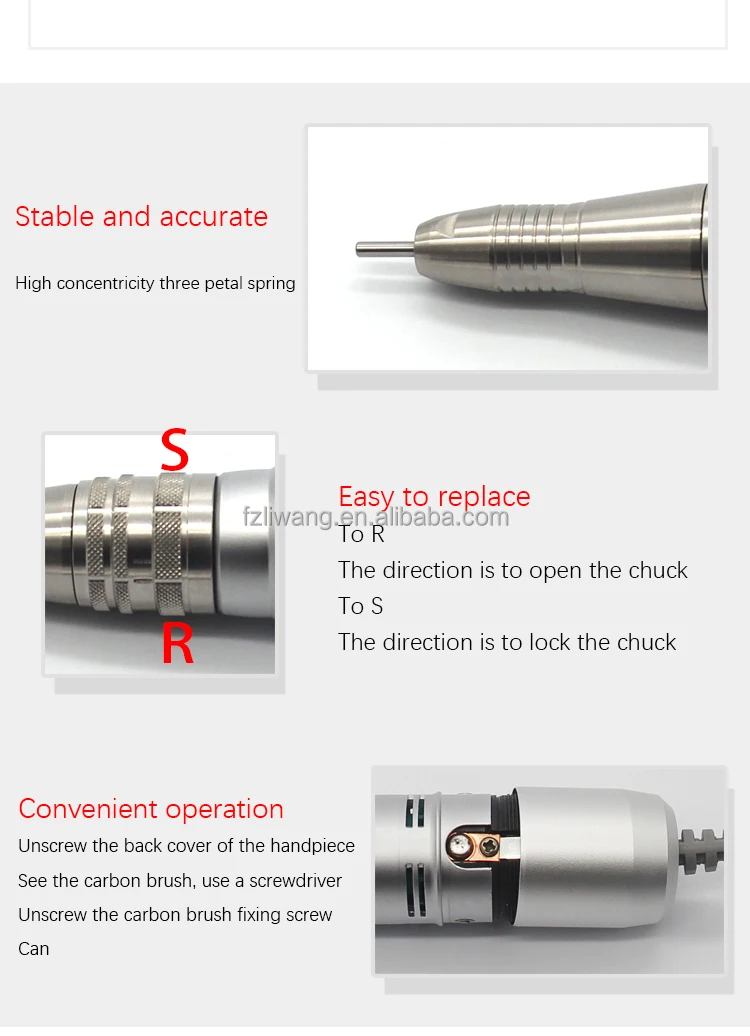 Stable and accurate

High concentricity three petal spring

S

R

Easy to replace

fzliwang.en.alibaba.com

To R

The direction is to open the chuck

To S

The direction is to lock the chuck

Convenient operation

Unscrew the back cover of the handpiece

See the carbon brush, use a screwdriver

Unscrew the carbon brush fixing screw

Can