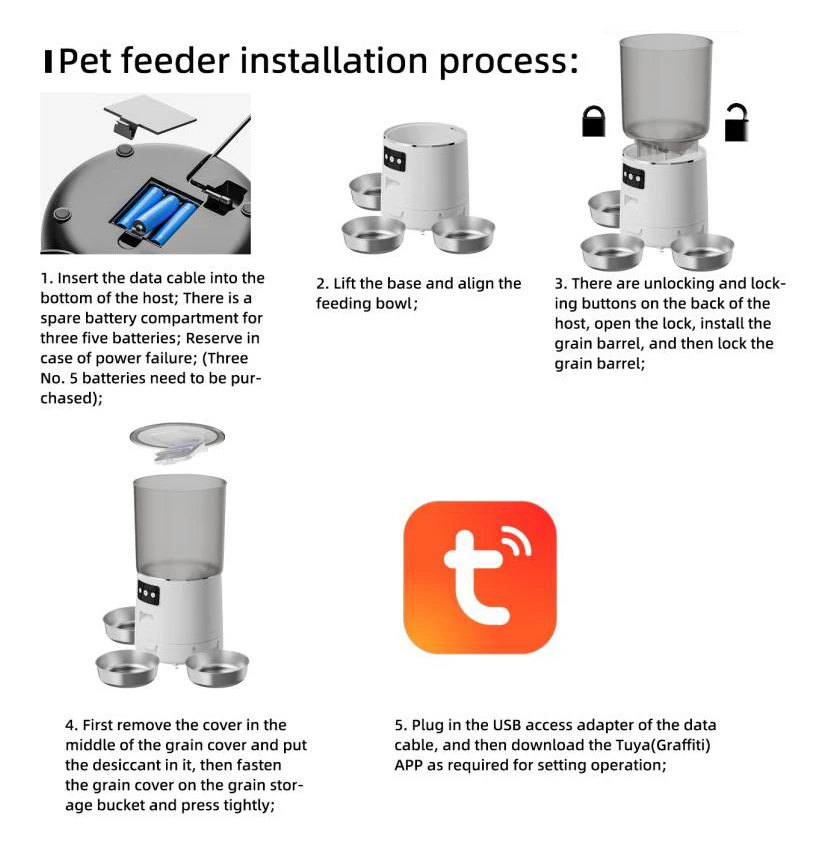 Pet feeder installation process:

1. Insert the data cable into the bottom of the host; There is a spare battery compartment for three five batteries; Reserve in case of power failure; (Three No. 5 batteries need to be purchased);

2. Lift the base and align the feeding bowl;

3. There are unlocking and locking buttons on the back of the host, open the lock, install the grain barrel, and then lock the grain barrel;

4. First remove the cover in the middle of the grain cover and put the desiccant in it, then fasten the grain cover on the grain storage bucket and press tightly;

5. Plug in the USB access adapter of the data cable, and then download the Tuya(Graffiti) APP as required for setting operation;