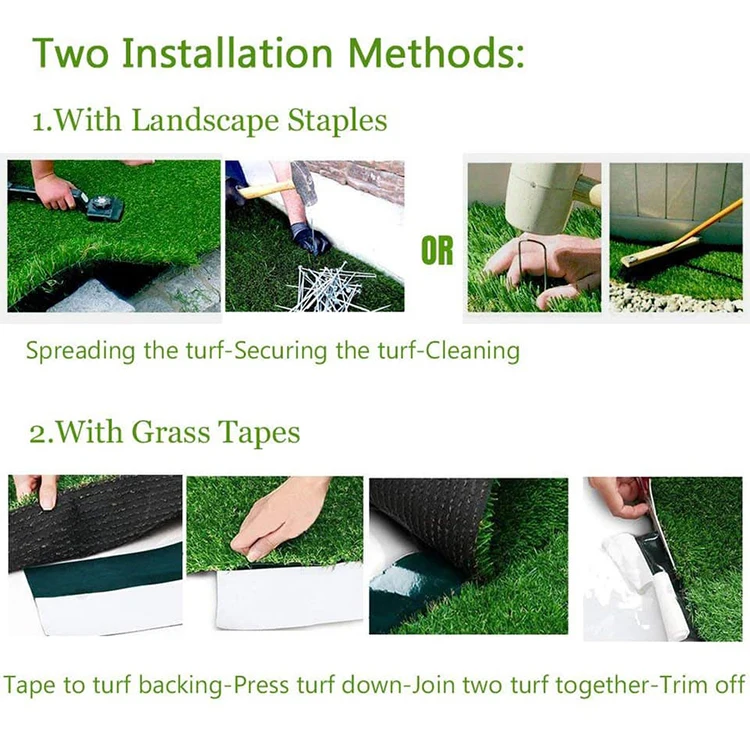 Two Installation Methods:

1.With Landscape Staples

OR

Spreading the turf-Securing the turf-Cleaning

2.With Grass Tapes

Tape to turf backing-Press turf down-Join two turf together-Trim off