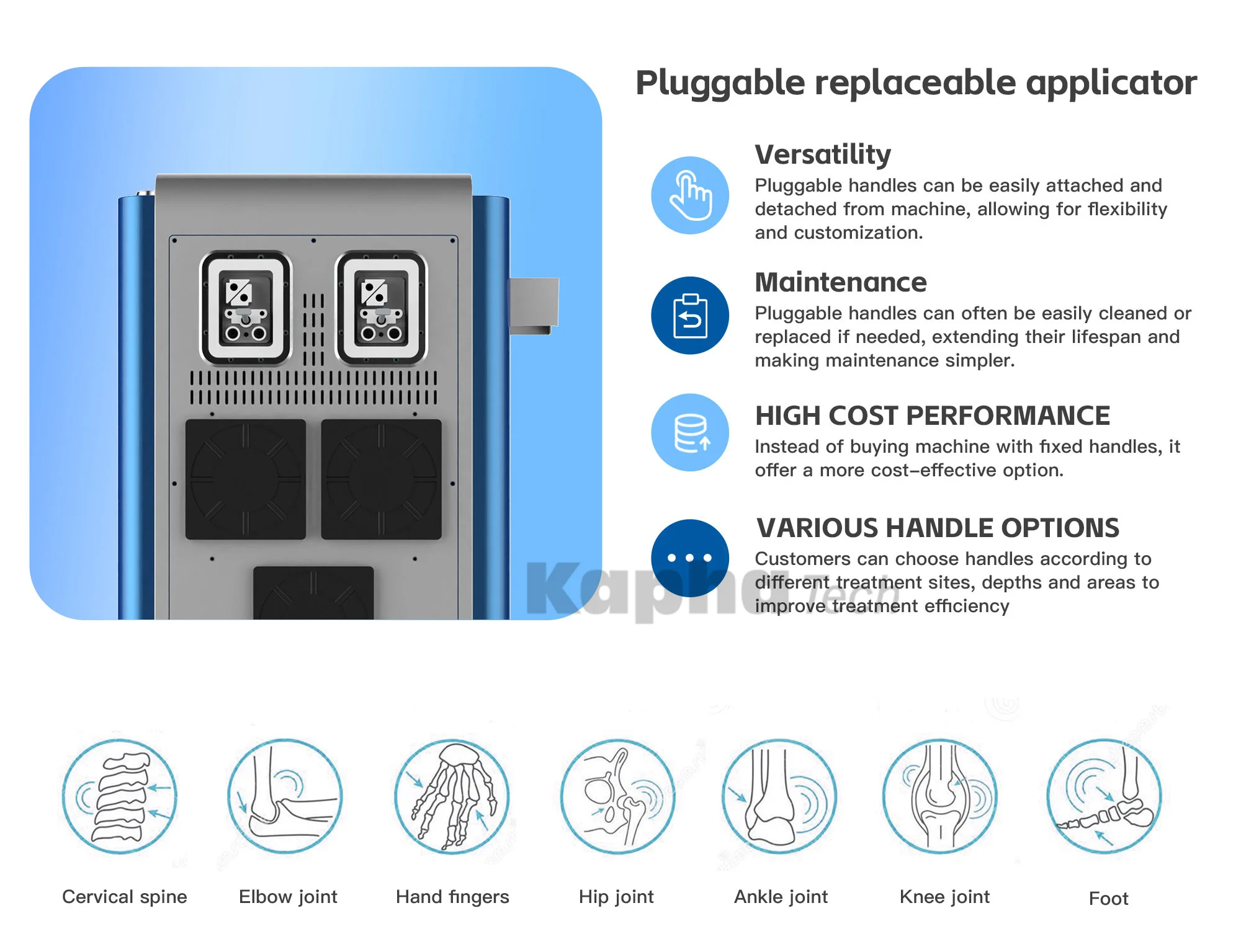 Pluggable replaceable applicator

Versatility
Pluggable handles can be easily attached and detached from machine, allowing for flexibility and customization.

Maintenance
Pluggable handles can often be easily cleaned or replaced if needed, extending their lifespan and making maintenance simpler.

HIGH COST PERFORMANCE
Instead of buying machine with fixed handles, it offer a more cost-effective option.

VARIOUS HANDLE OPTIONS
Customers can choose handles according to different treatment sites, depths and areas to improve treatment efficiency

Kapha Tech

Cervical spine
Elbow joint
Hand fingers
Hip joint
Ankle joint
Knee joint
Foot