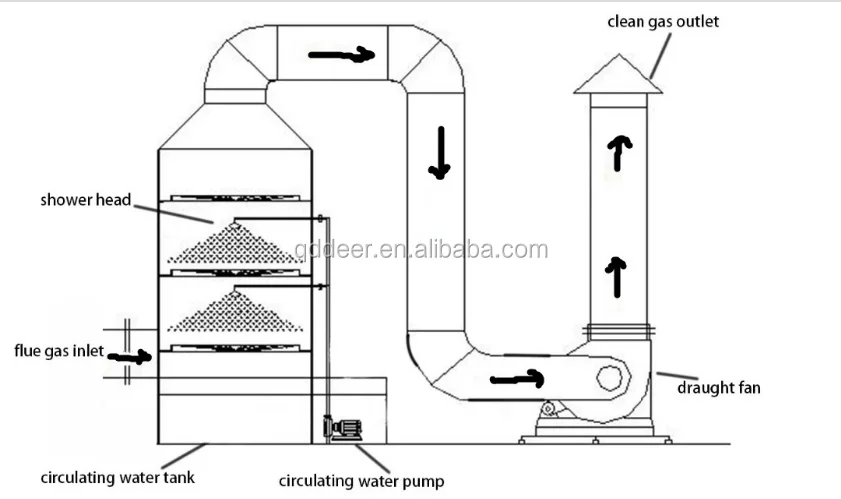 clean gas outlet

shower head

gddeer.en.alibaba.com

flue gas inlet

draught fan

circulating water tank

circulating water pump