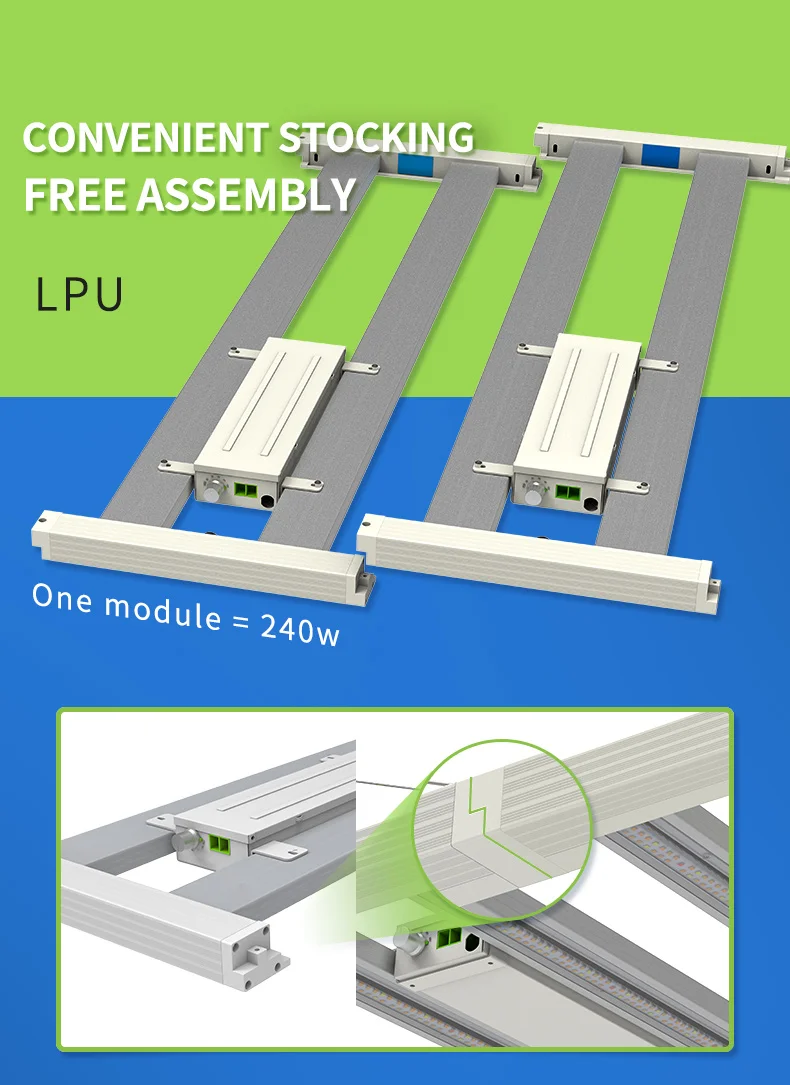 CONVENIENT STOCKING
FREE ASSEMBLY

LPU

One module = 240w