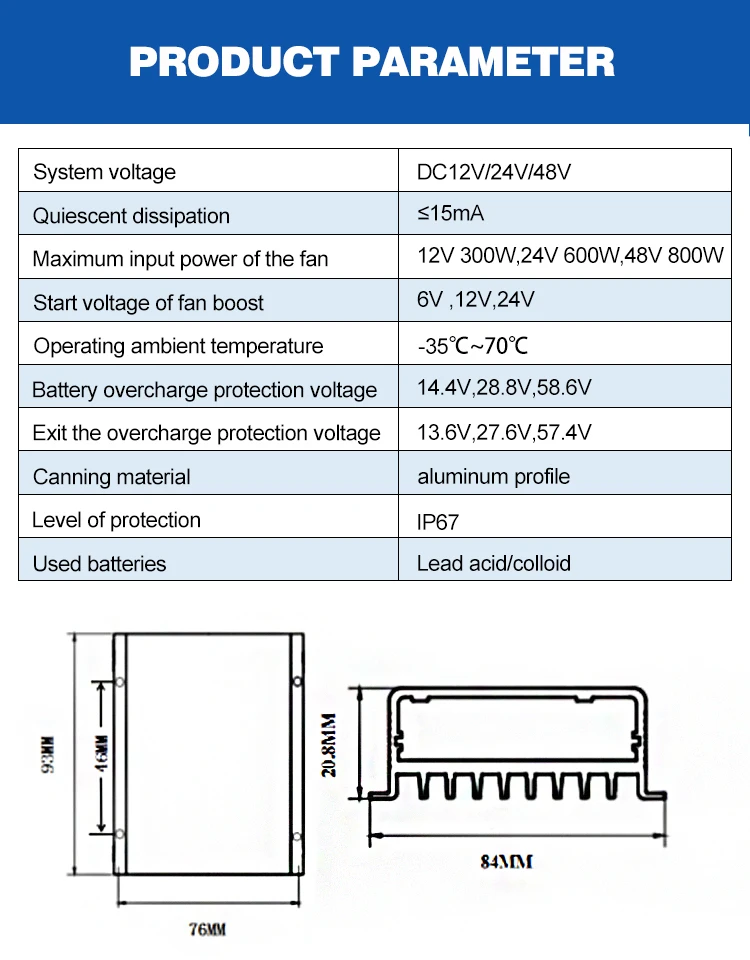 PRODUCT PARAMETER

| System voltage | DC12V/24V/48V |
|---|---|
| Quiescent dissipation | ≤15mA |
| Maximum input power of the fan | 12V 300W,24V 600W,48V 800W |
| Start voltage of fan boost | 6V ,12V,24V |
| Operating ambient temperature | -35℃~70℃ |
| Battery overcharge protection voltage | 14.4V,28.8V,58.6V |
| Exit the overcharge protection voltage | 13.6V,27.6V,57.4V |
| Canning material | aluminum profile |
| Level of protection | IP67 |
| Used batteries | Lead acid/colloid |

93MM
46MM
76MM
20.8MM
84MM