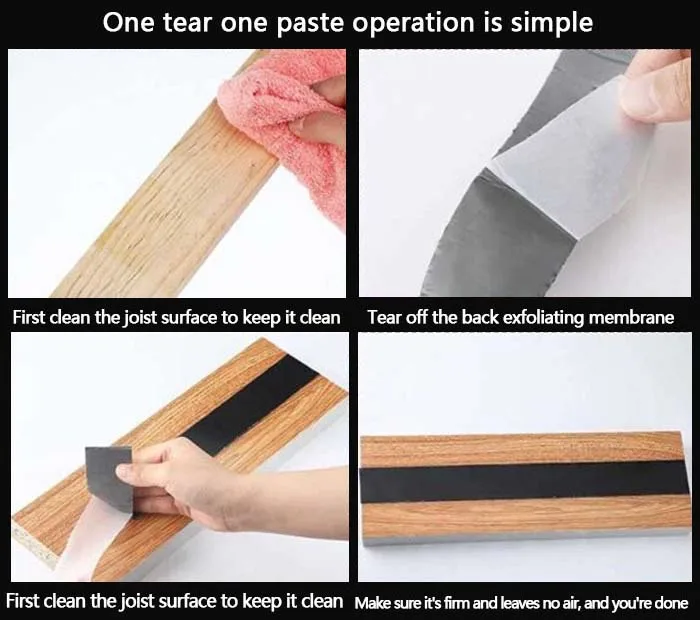 One tear one paste operation is simple

First clean the joist surface to keep it clean

Tear off the back exfoliating membrane

First clean the joist surface to keep it clean

Make sure it's firm and leaves no air, and you're done