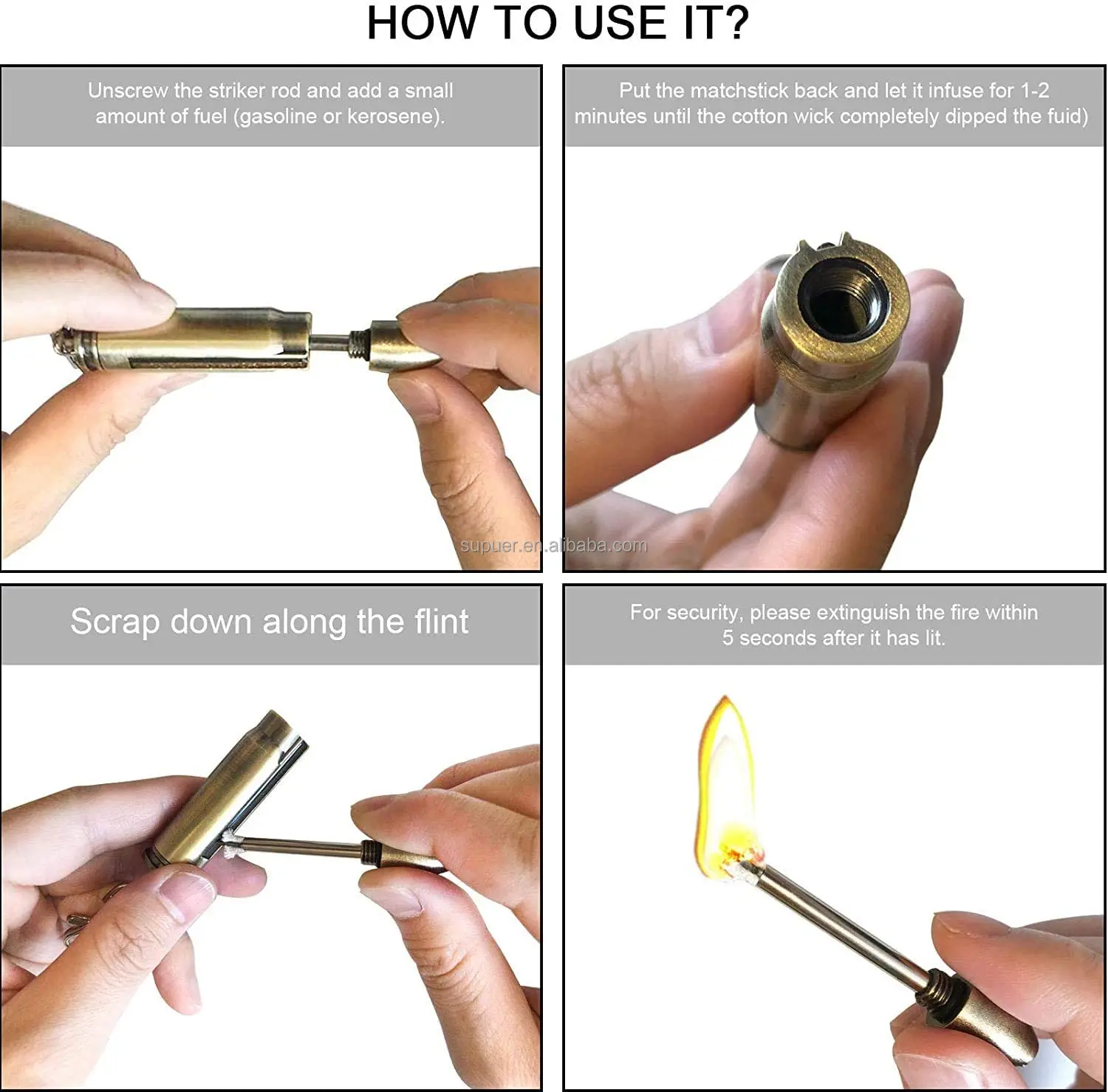 HOW TO USE IT?

Unscrew the striker rod and add a small amount of fuel (gasoline or kerosene).

Put the matchstick back and let it infuse for 1-2 minutes until the cotton wick completely dipped the fuid)

supuer.en.alibaba.com

Scrap down along the flint

For security, please extinguish the fire within 5 seconds after it has lit.