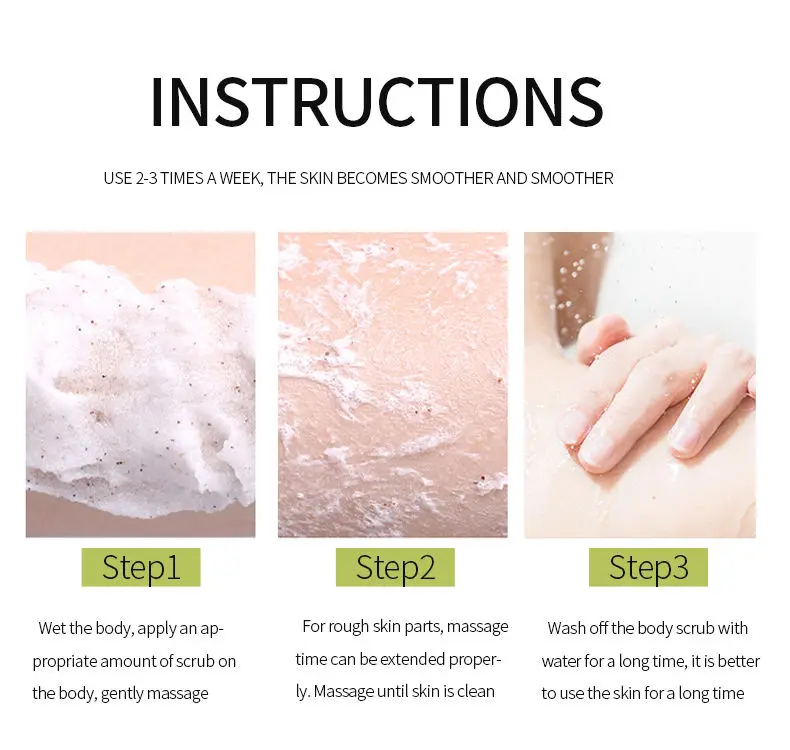 INSTRUCTIONS

USE 2-3 TIMES A WEEK, THE SKIN BECOMES SMOOTHER AND SMOOTHER

Step1

Wet the body, apply an appropriate amount of scrub on the body, gently massage

Step2

For rough skin parts, massage time can be extended properly. Massage until skin is clean

Step3

Wash off the body scrub with water for a long time, it is better to use the skin for a long time