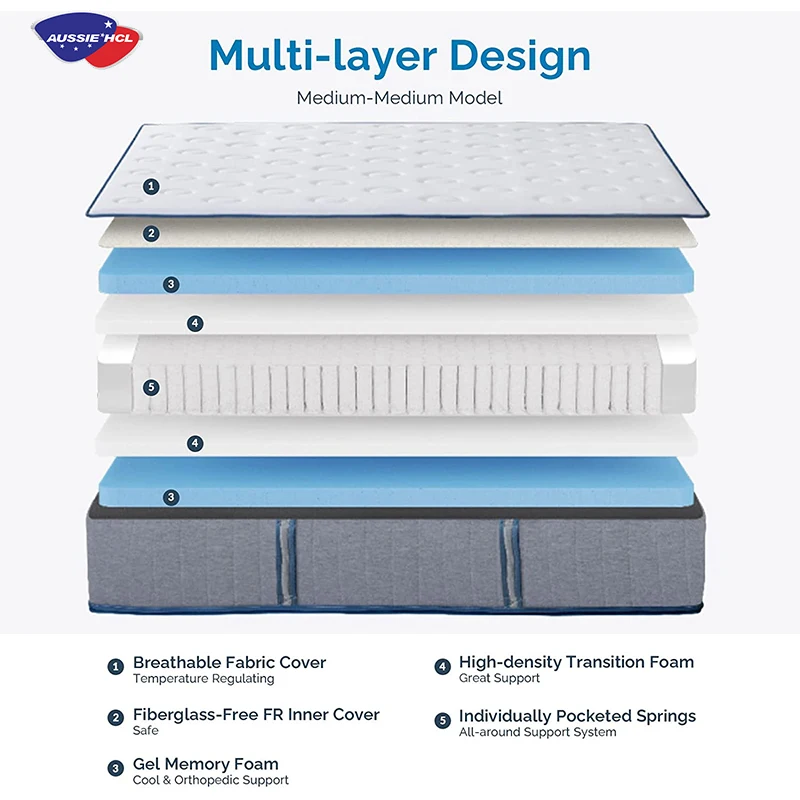 AUSSIE HCL

Multi-layer Design

Medium-Medium Model

1
2
3
4
5
4
3

1 Breathable Fabric Cover
Temperature Regulating

2 Fiberglass-Free FR Inner Cover
Safe

3 Gel Memory Foam
Cool & Orthopedic Support

4 High-density Transition Foam
Great Support

5 Individually Pocketed Springs
All-around Support System