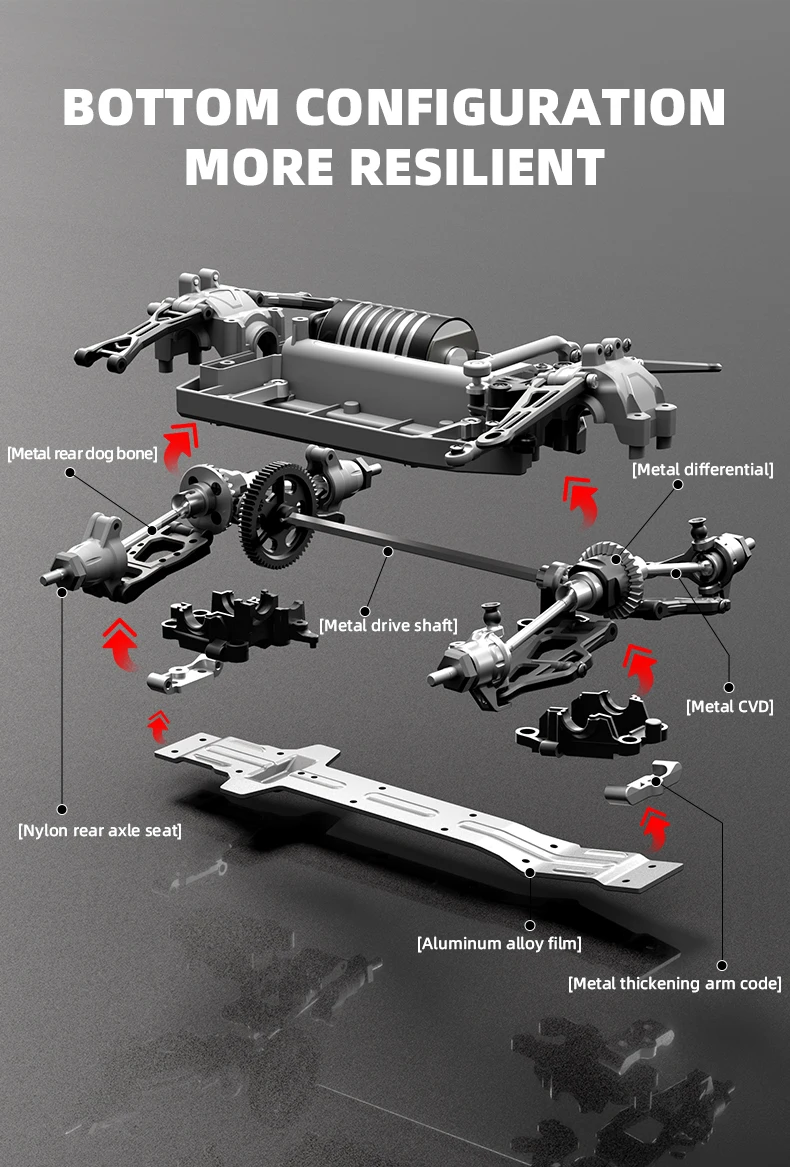 BOTTOM CONFIGURATION
MORE RESILIENT

[Metal rear dog bone]

[Metal differential]

[Metal drive shaft]

[Metal CVD]

[Nylon rear axle seat]

[Aluminum alloy film]

[Metal thickening arm code]