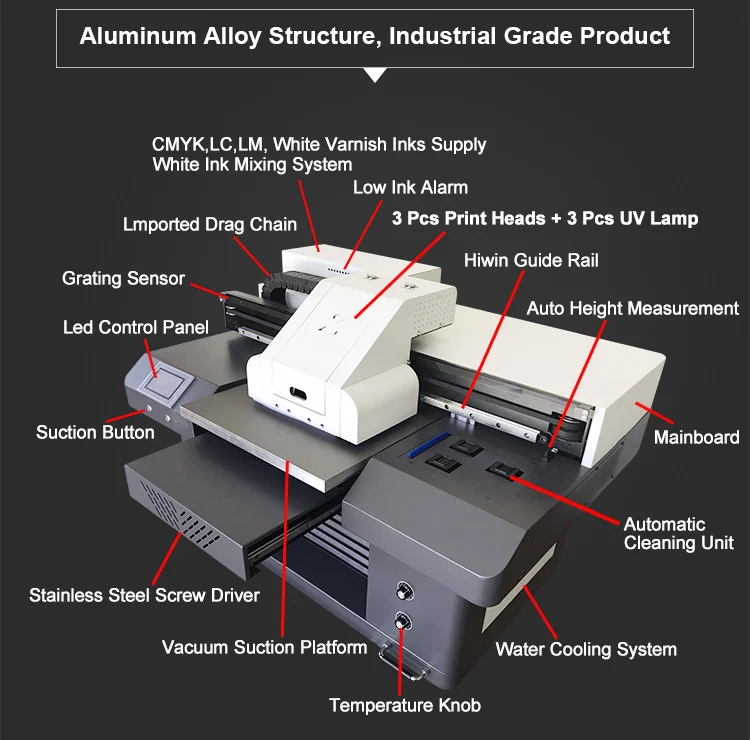 Aluminum Alloy Structure, Industrial Grade Product

CMYK,LC,LM, White Varnish Inks Supply
White Ink Mixing System

Low Ink Alarm

Lmported Drag Chain

3 Pcs Print Heads + 3 Pcs UV Lamp

Hiwin Guide Rail

Grating Sensor

Auto Height Measurement

Led Control Panel

Suction Button

Mainboard

Automatic Cleaning Unit

Stainless Steel Screw Driver

Vacuum Suction Platform

Water Cooling System

Temperature Knob