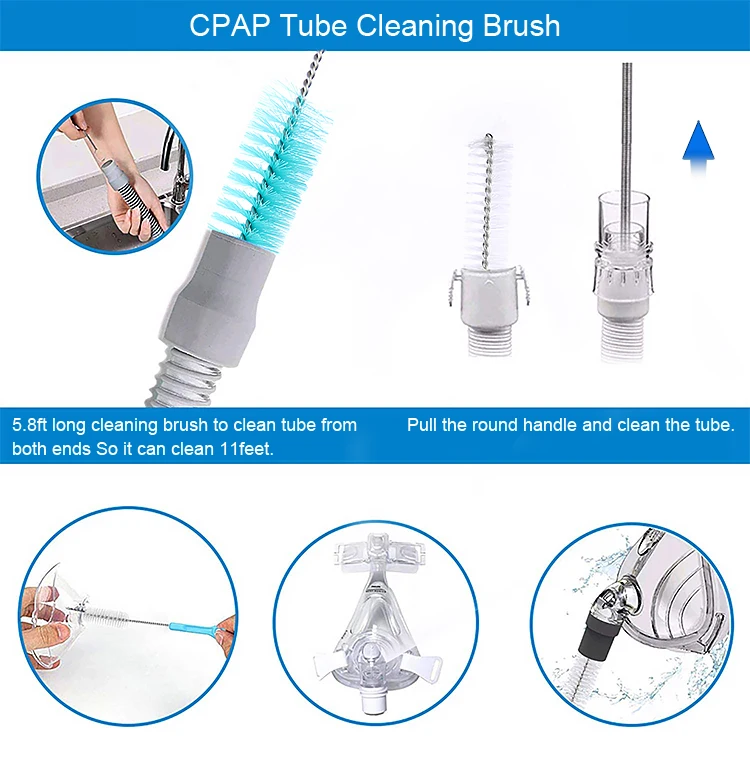 CPAP Tube Cleaning Brush

5.8ft long cleaning brush to clean tube from both ends So it can clean 11feet.

Pull the round handle and clean the tube.