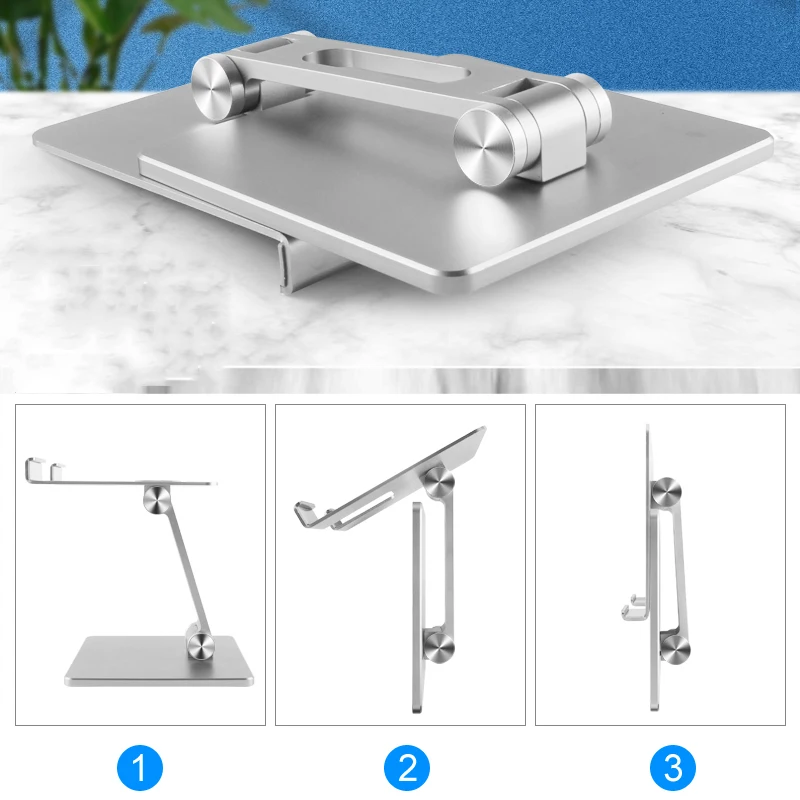 1

2

3