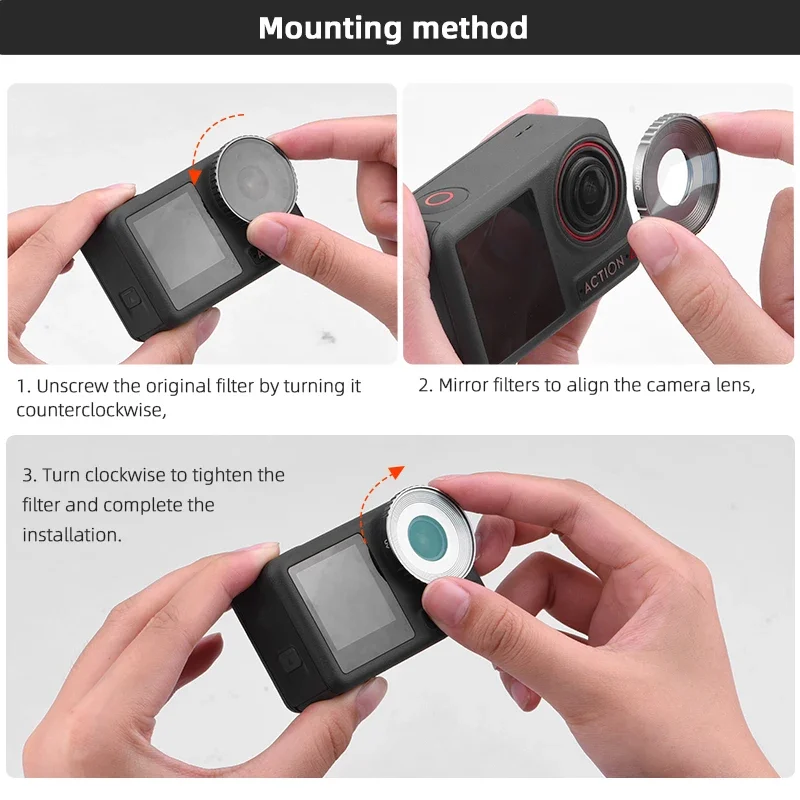 Mounting method

ACTION

1. Unscrew the original filter by turning it counterclockwise,

2. Mirror filters to align the camera lens,

3. Turn clockwise to tighten the filter and complete the installation.