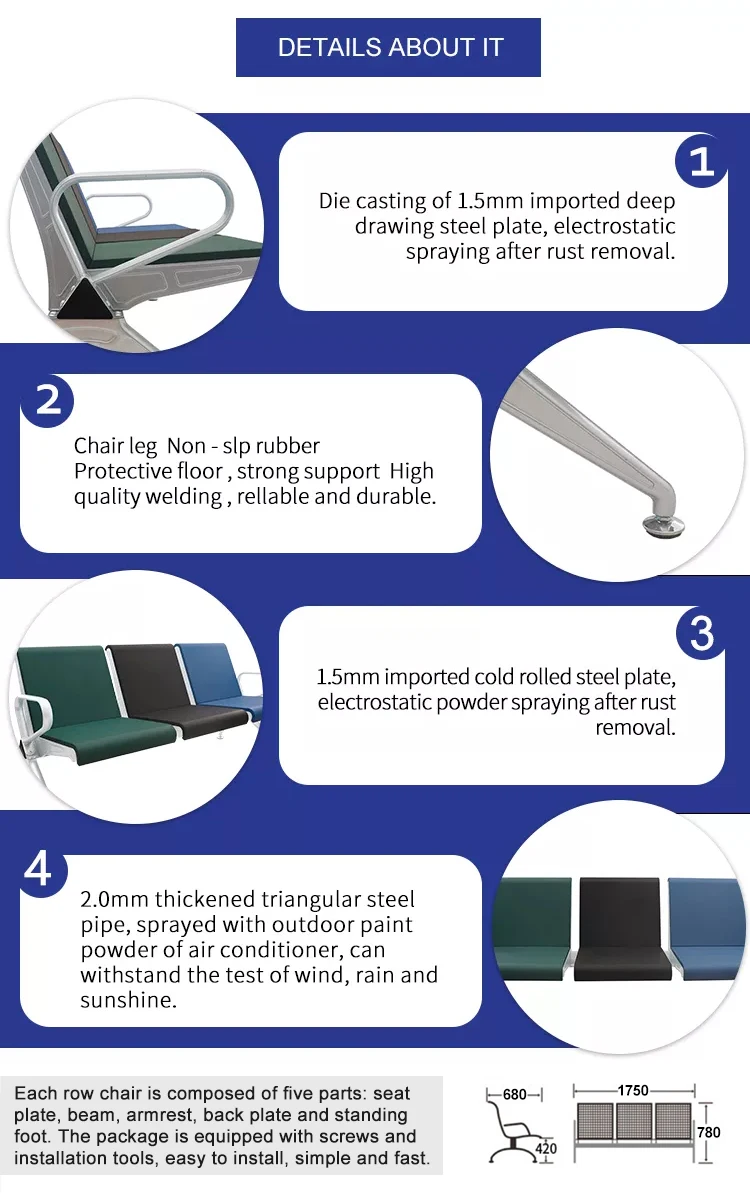 DETAILS ABOUT IT

1

Die casting of 1.5mm imported deep drawing steel plate, electrostatic spraying after rust removal.

2

Chair leg Non - slp rubber Protective floor , strong support High quality welding , rellable and durable.

3

1.5mm imported cold rolled steel plate, electrostatic powder spraying after rust removal.

4

2.0mm thickened triangular steel pipe, sprayed with outdoor paint powder of air conditioner, can withstand the test of wind, rain and sunshine.

Each row chair is composed of five parts: seat plate, beam, armrest, back plate and standing foot. The package is equipped with screws and installation tools, easy to install, simple and fast.

680

420

1750

780