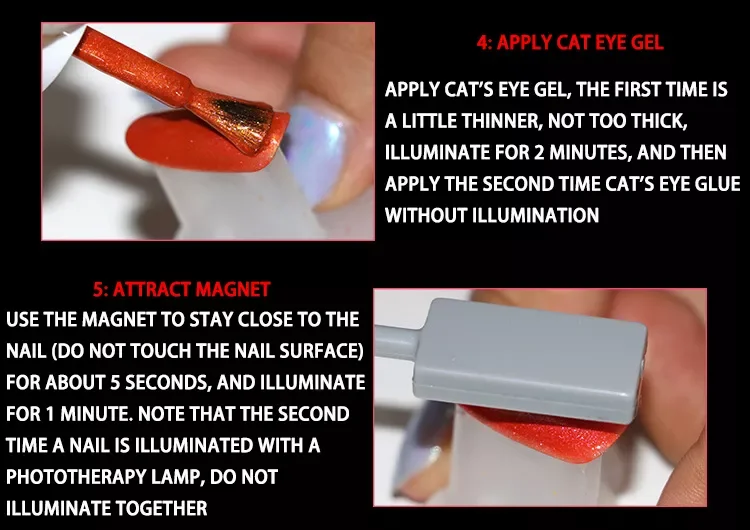 4: APPLY CAT EYE GEL

APPLY CAT'S EYE GEL, THE FIRST TIME IS A LITTLE THINNER, NOT TOO THICK, ILLUMINATE FOR 2 MINUTES, AND THEN APPLY THE SECOND TIME CAT'S EYE GLUE WITHOUT ILLUMINATION

5: ATTRACT MAGNET

USE THE MAGNET TO STAY CLOSE TO THE NAIL (DO NOT TOUCH THE NAIL SURFACE) FOR ABOUT 5 SECONDS, AND ILLUMINATE FOR 1 MINUTE. NOTE THAT THE SECOND TIME A NAIL IS ILLUMINATED WITH A PHOTOTHERAPY LAMP, DO NOT ILLUMINATE TOGETHER