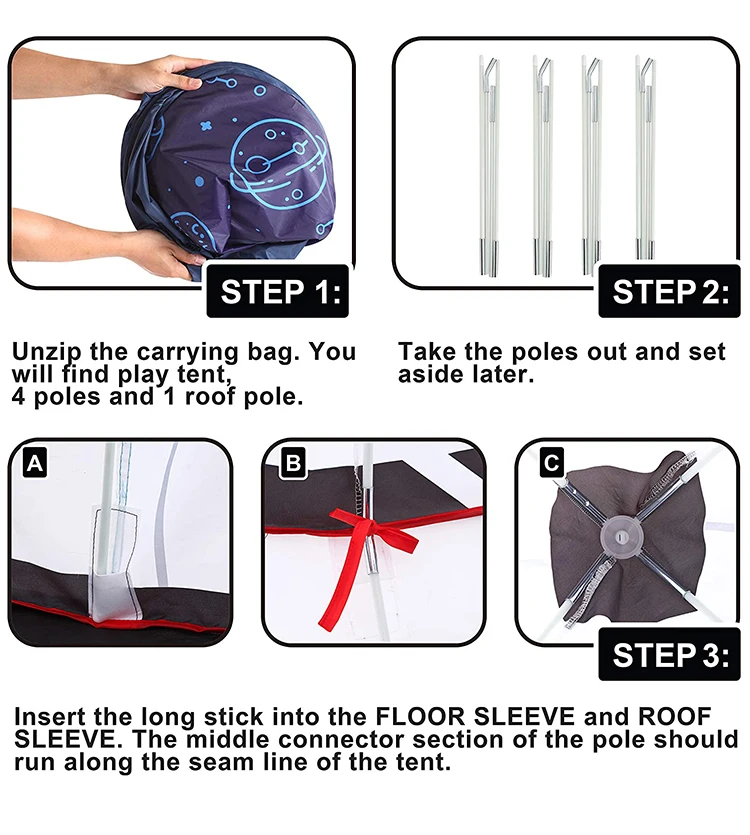 STEP 1:

Unzip the carrying bag. You will find play tent, 4 poles and 1 roof pole.

STEP 2:

Take the poles out and set aside later.

A

B

C

STEP 3:

Insert the long stick into the FLOOR SLEEVE and ROOF SLEEVE. The middle connector section of the pole should run along the seam line of the tent.