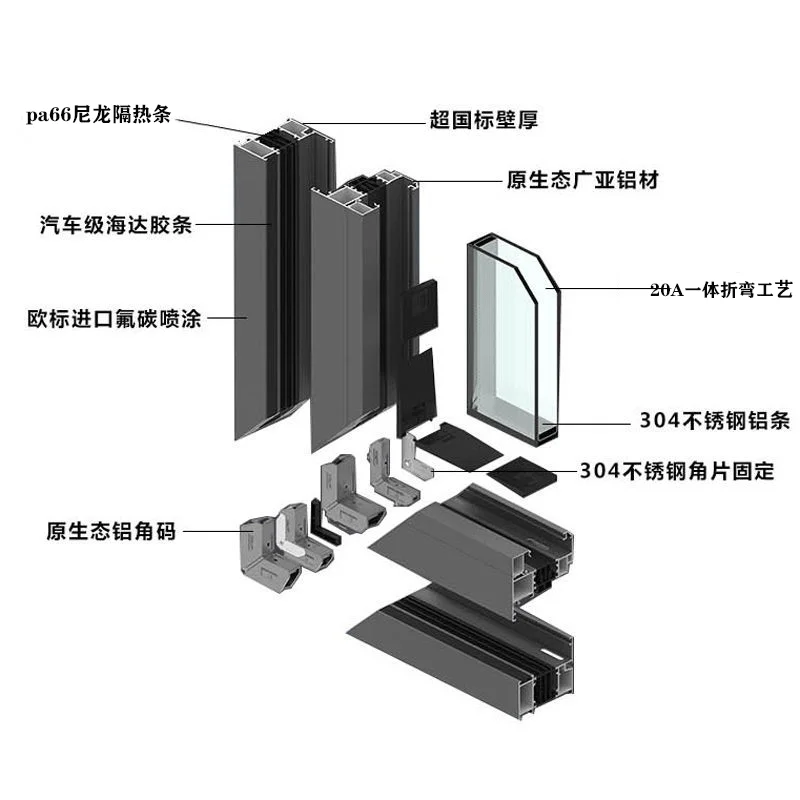 pa66尼龙隔热条

超国标壁厚

原生态广亚铝材

汽车级海达胶条

20A一体折弯工艺

欧标进口氟碳喷涂

304不锈钢铝条

304不锈钢角片固定

原生态铝角码