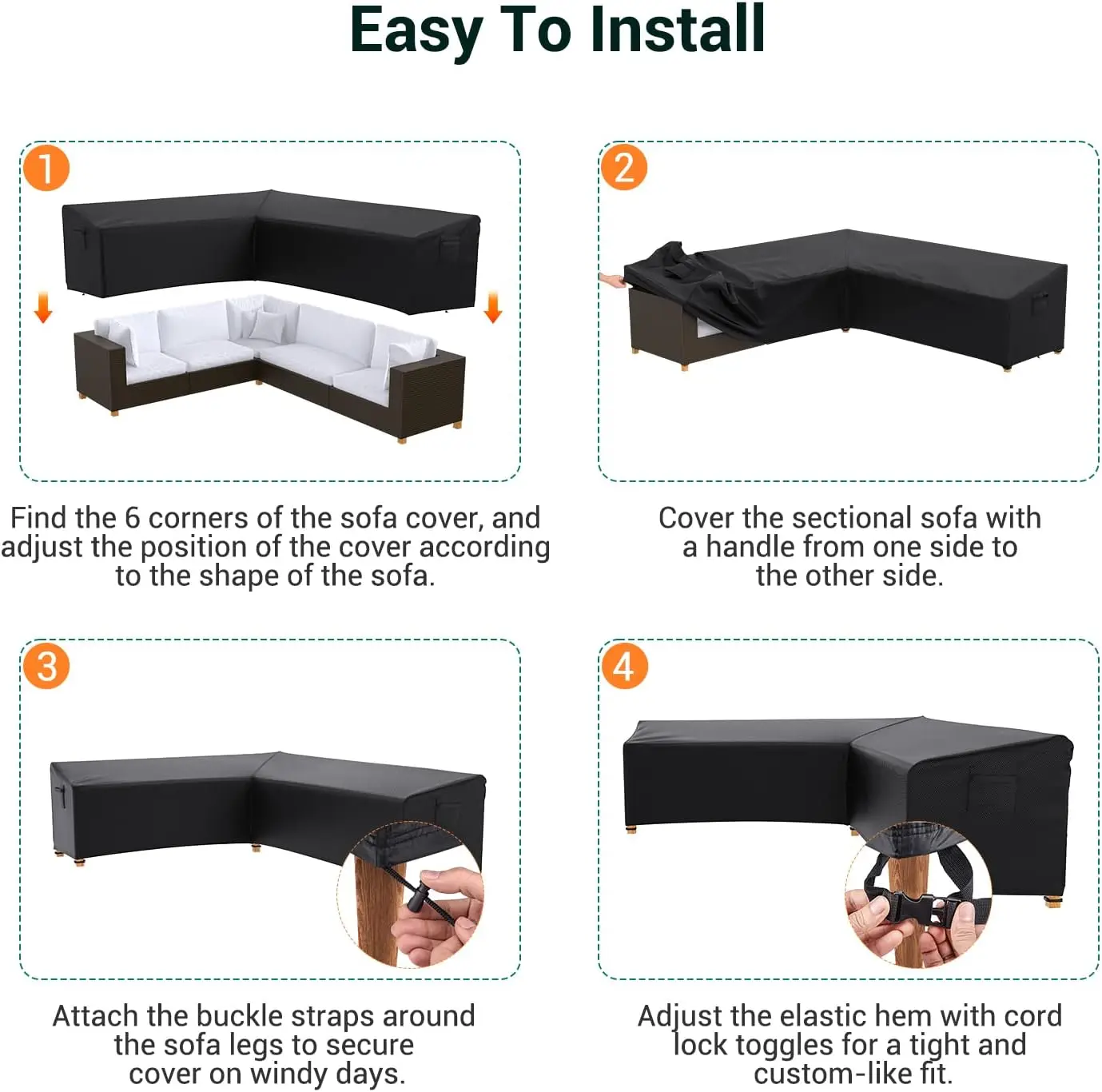 Easy To Install

1

Find the 6 corners of the sofa cover, and adjust the position of the cover according to the shape of the sofa.

2

Cover the sectional sofa with a handle from one side to the other side.

3

Attach the buckle straps around the sofa legs to secure cover on windy days.

4

Adjust the elastic hem with cord lock toggles for a tight and custom-like fit.