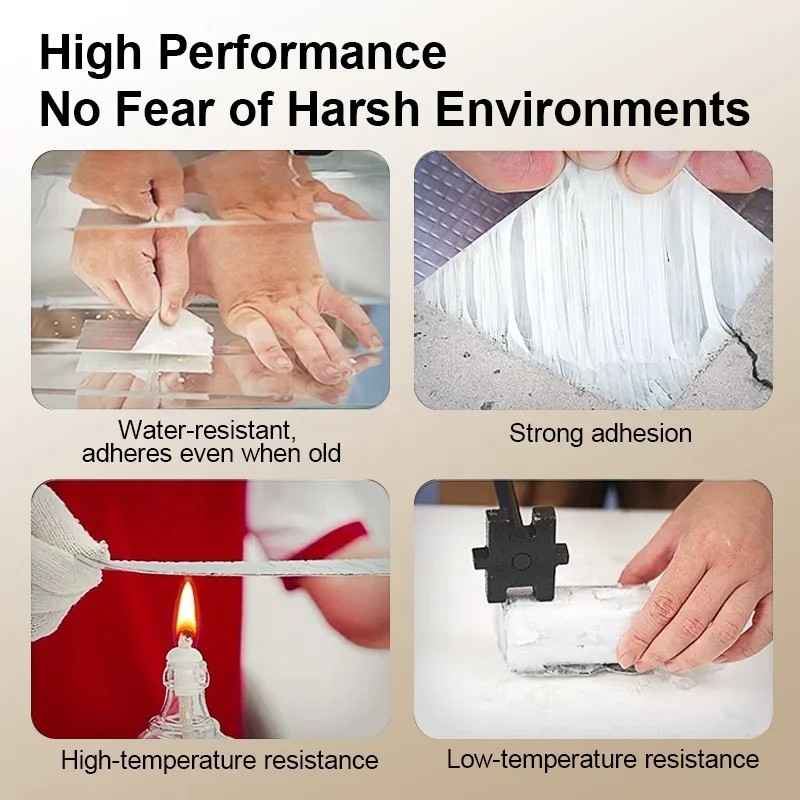 High Performance
No Fear of Harsh Environments

Water-resistant, adheres even when old

Strong adhesion

High-temperature resistance

Low-temperature resistance