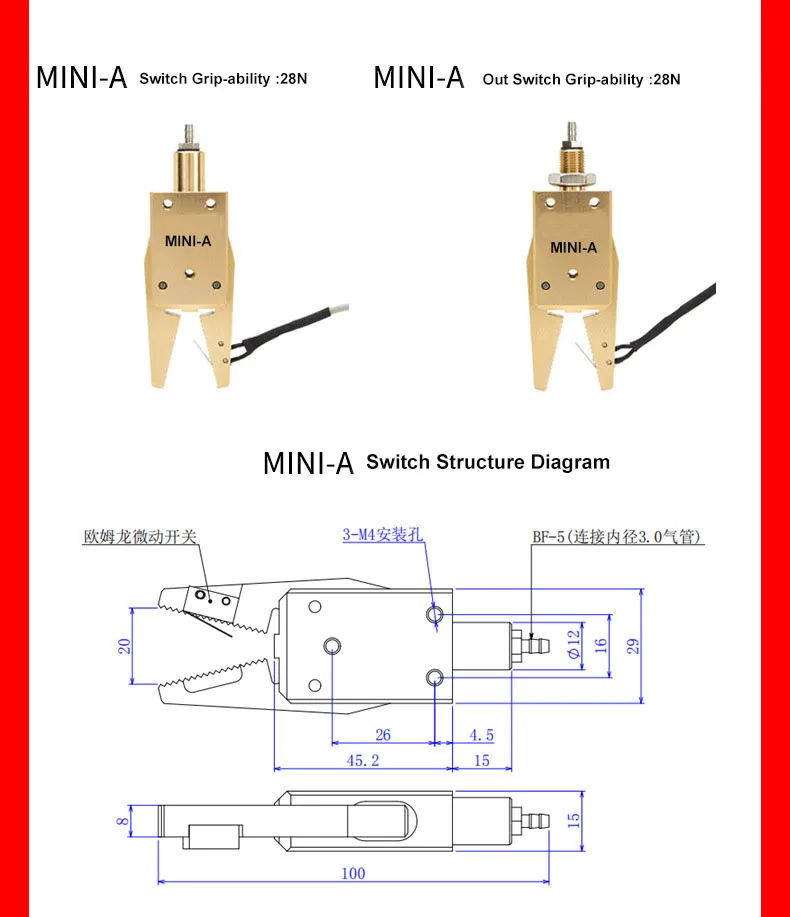 MINI-A Switch Grip-ability :28N

MINI-A Out Switch Grip-ability :28N

MINI-A

MINI-A

MINI-A Switch Structure Diagram

欧姆龙微动开关

3-M4安装孔

BF-5(连接内径3.0气管)

20

$\phi 12$

16

29

26

4.5

45.2

15

8

15

100