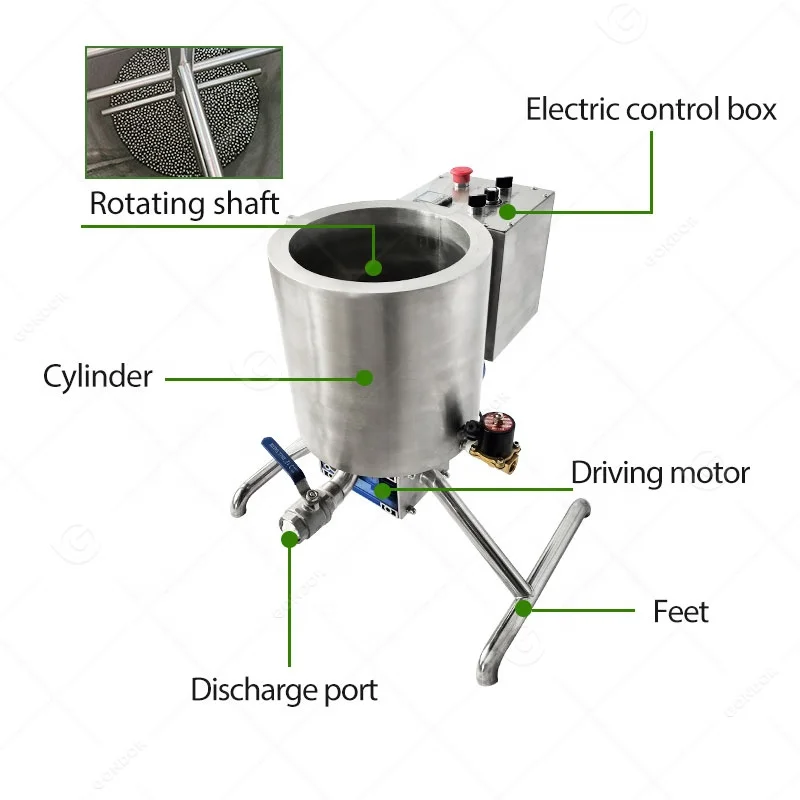 Electric control box

Rotating shaft

Cylinder

Driving motor

Feet

Discharge port