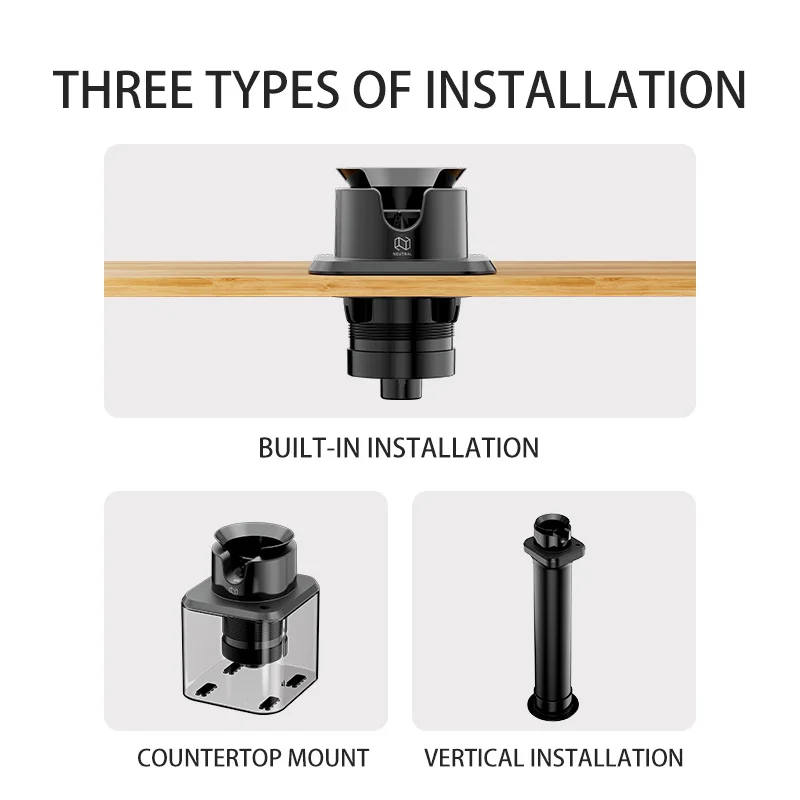 THREE TYPES OF INSTALLATION

NEUTRAL

BUILT-IN INSTALLATION

COUNTERTOP MOUNT

VERTICAL INSTALLATION