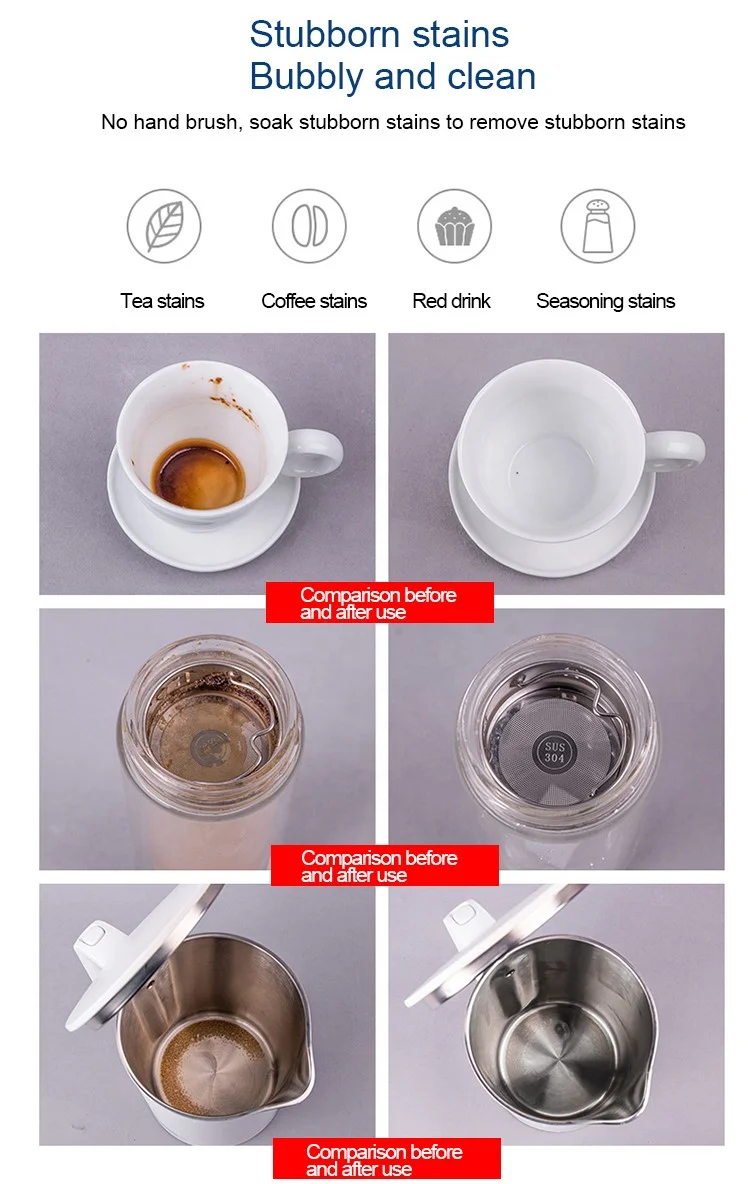 Stubborn stains
Bubbly and clean

No hand brush, soak stubborn stains to remove stubborn stains

Tea stains
Coffee stains
Red drink
Seasoning stains

Comparison before and after use

SUS 304

Comparison before and after use

Comparison before and after use