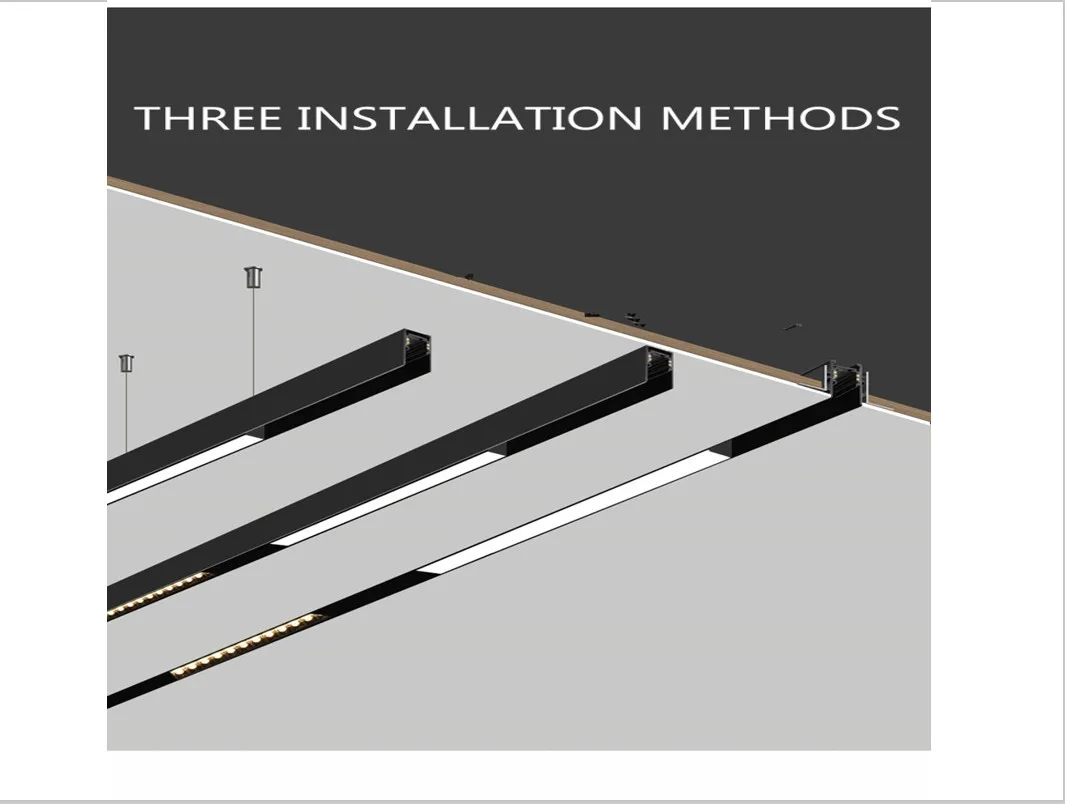 THREE INSTALLATION METHODS