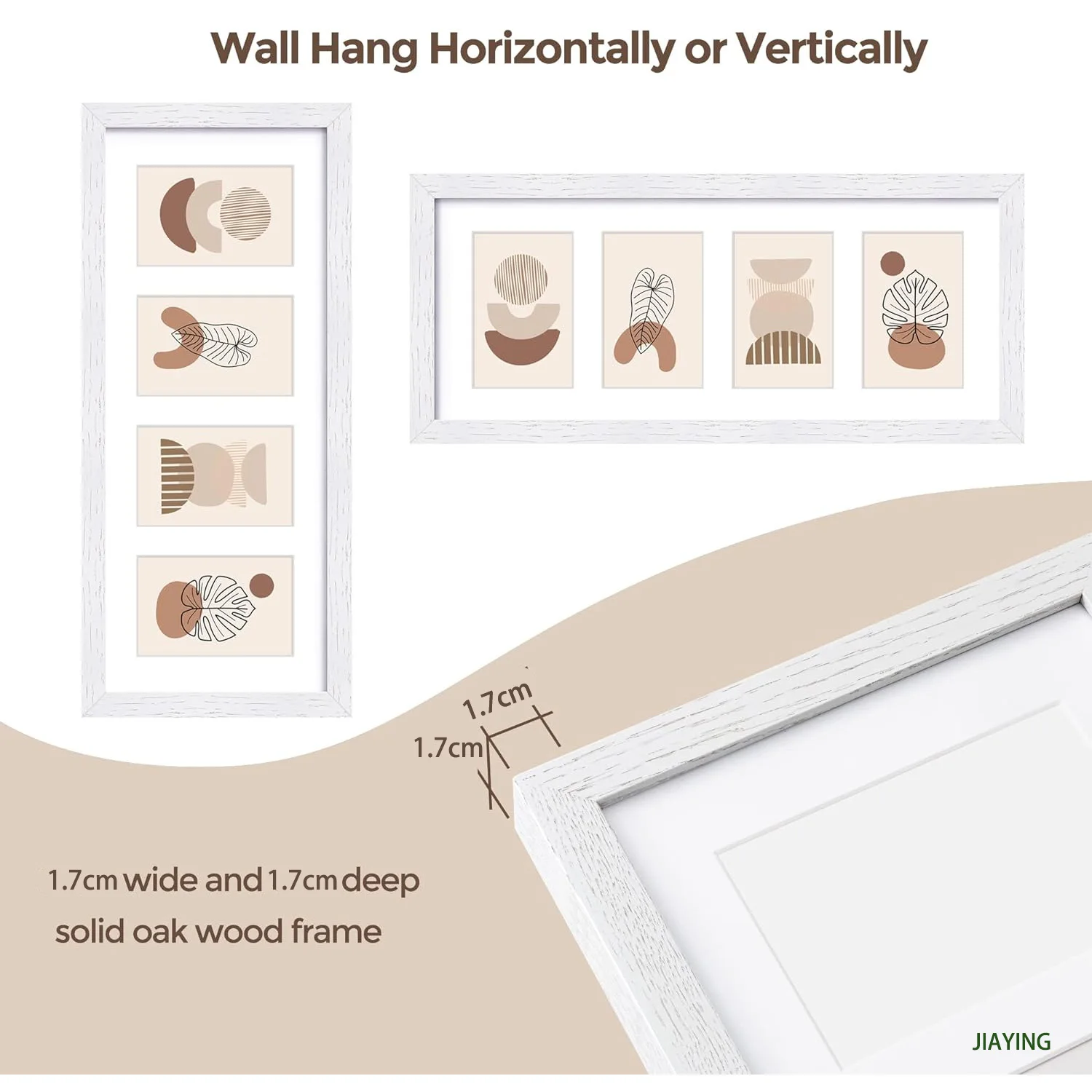 Wall Hang Horizontally or Vertically

1.7cm

1.7cm

1.7cm wide and 1.7cm deep
solid oak wood frame

JIAYING