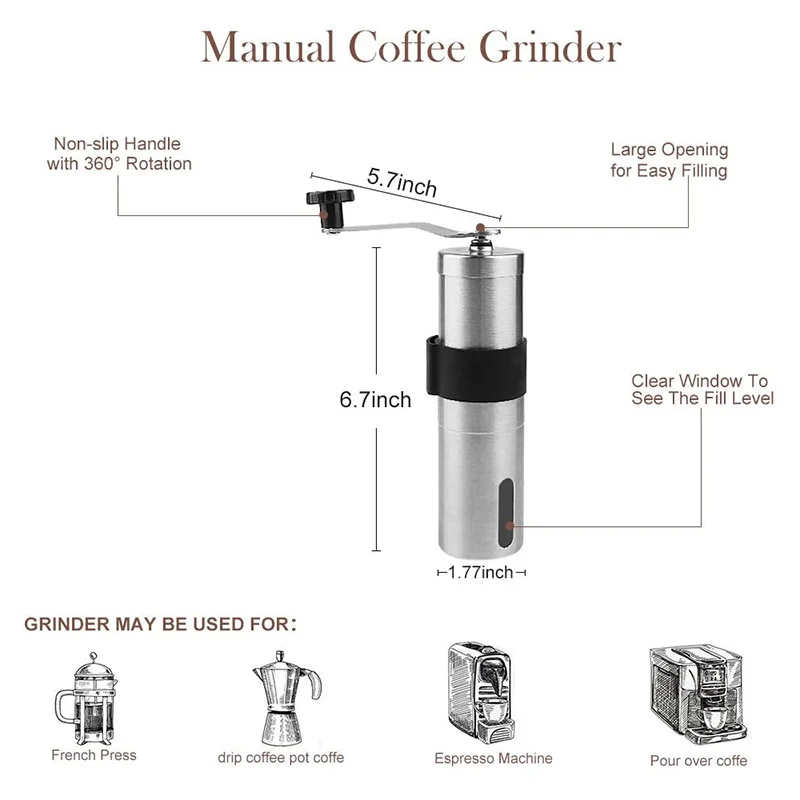 Manual Coffee Grinder

Non-slip Handle with 360° Rotation

5.7inch

Large Opening for Easy Filling

6.7inch

Clear Window To See The Fill Level

1.77inch

GRINDER MAY BE USED FOR:

French Press

drip coffee pot coffe

Espresso Machine

Pour over coffe