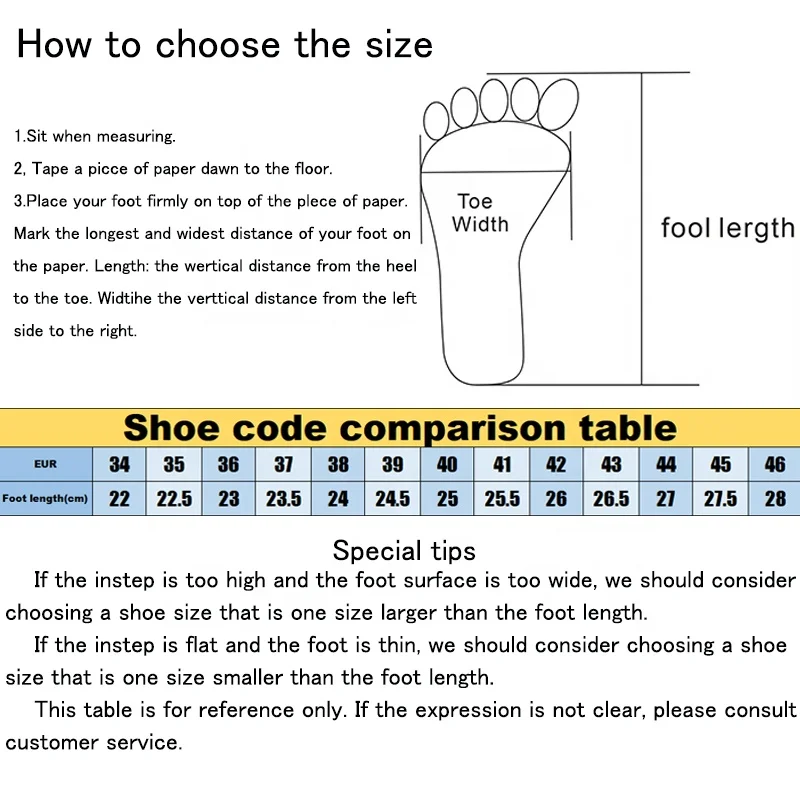 How to choose the size

1.Sit when measuring.
2, Tape a picce of paper dawn to the floor.
3.Place your foot firmly on top of the plece of paper. Mark the longest and widest distance of your foot on the paper. Length: the wertical distance from the heel to the toe. Widtihe the verttical distance from the left side to the right.

Toe Width

fool lergth

Shoe code comparison table

| EUR | 34 | 35 | 36 | 37 | 38 | 39 | 40 | 41 | 42 | 43 | 44 | 45 | 46 |
|---|---|---|---|---|---|---|---|---|---|---|---|---|---|
| Foot length(cm) | 22 | 22.5 | 23 | 23.5 | 24 | 24.5 | 25 | 25.5 | 26 | 26.5 | 27 | 27.5 | 28 |

Special tips
If the instep is too high and the foot surface is too wide, we should consider choosing a shoe size that is one size larger than the foot length.
If the instep is flat and the foot is thin, we should consider choosing a shoe size that is one size smaller than the foot length.
This table is for reference only. If the expression is not clear, please consult customer service.