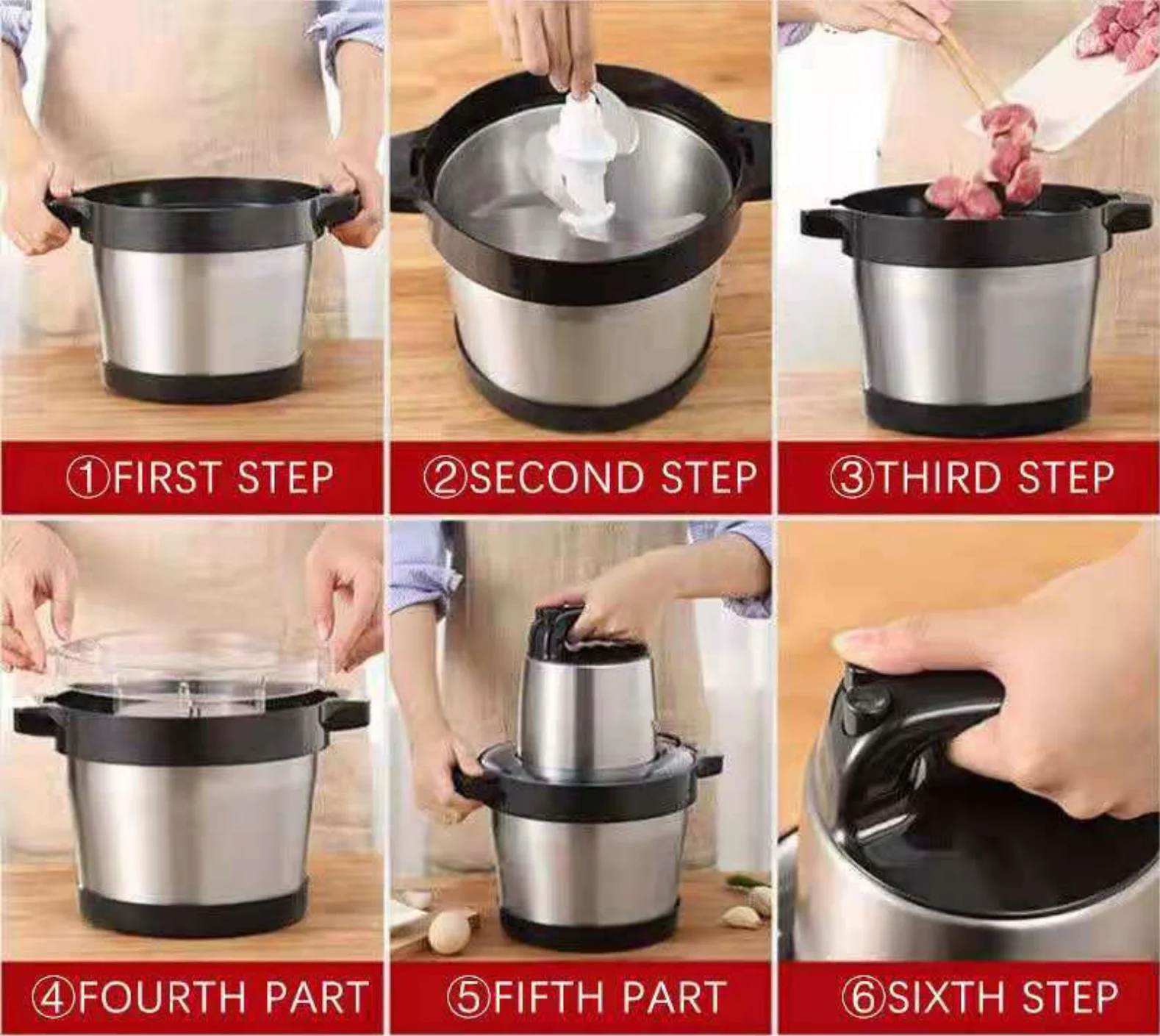 ①FIRST STEP

②SECOND STEP

③THIRD STEP

④FOURTH PART

⑤FIFTH PART

⑥SIXTH STEP