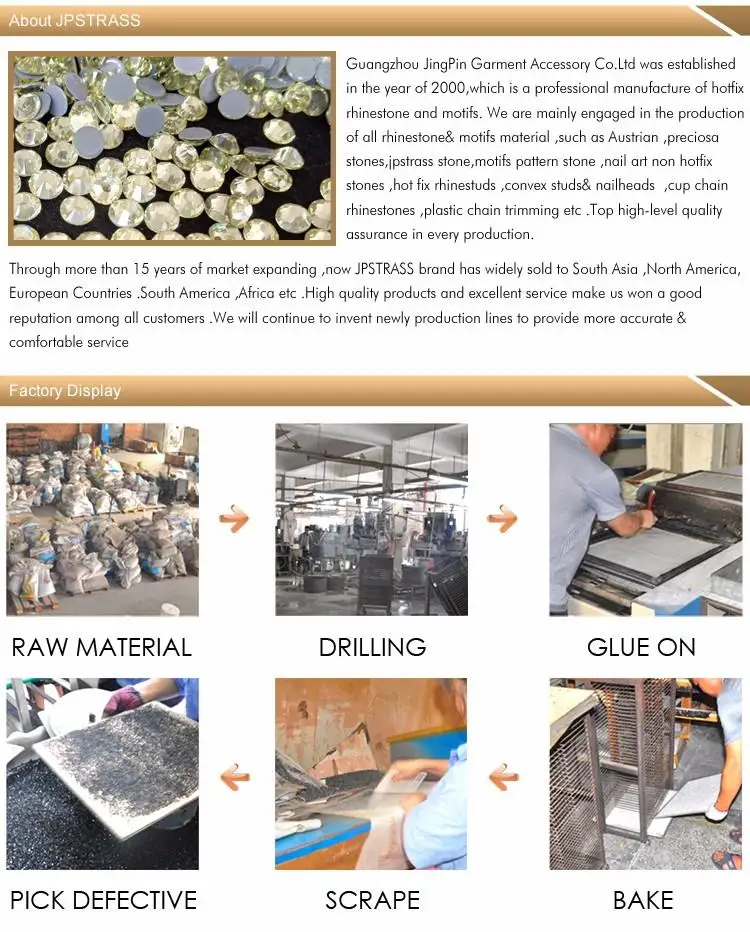 About JPSTRASS

Guangzhou JingPin Garment Accessory Co.Ltd was established in the year of 2000,which is a professional manufacture of hotfix rhinestone and motifs. We are mainly engaged in the production of all rhinestone& motifs material ,such as Austrian ,preciosa stones,jpstrass stone,motifs pattern stone ,nail art non hotfix stones ,hot fix rhinestuds ,convex studs& nailheads ,cup chain rhinestones ,plastic chain trimming etc .Top high-level quality assurance in every production.

Through more than 15 years of market expanding ,now JPSTRASS brand has widely sold to South Asia ,North America, European Countries .South America ,Africa etc .High quality products and excellent service make us won a good reputation among all customers .We will continue to invent newly production lines to provide more accurate & comfortable service

Factory Display

RAW MATERIAL

DRILLING

GLUE ON

PICK DEFECTIVE

SCRAPE

BAKE