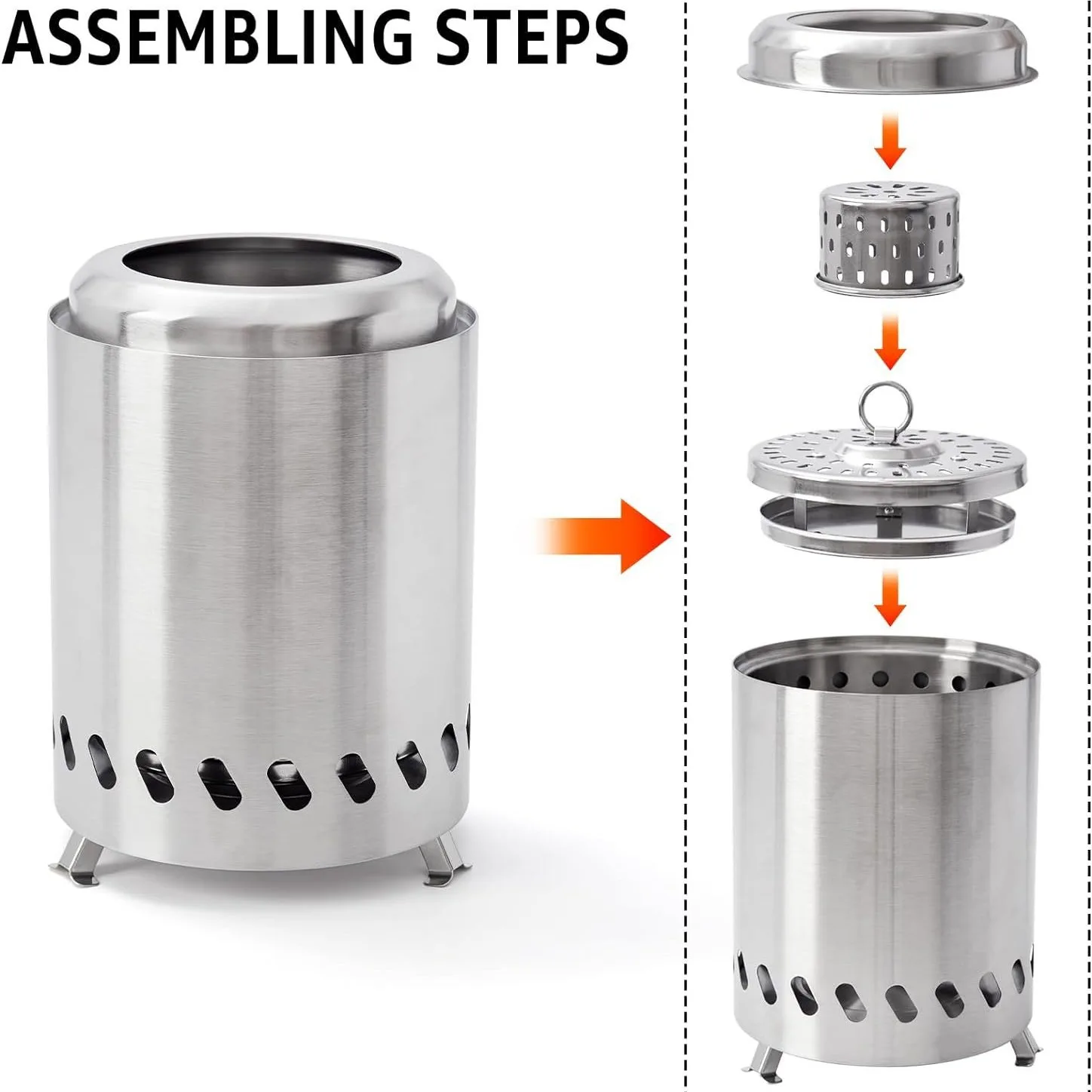 ASSEMBLING STEPS