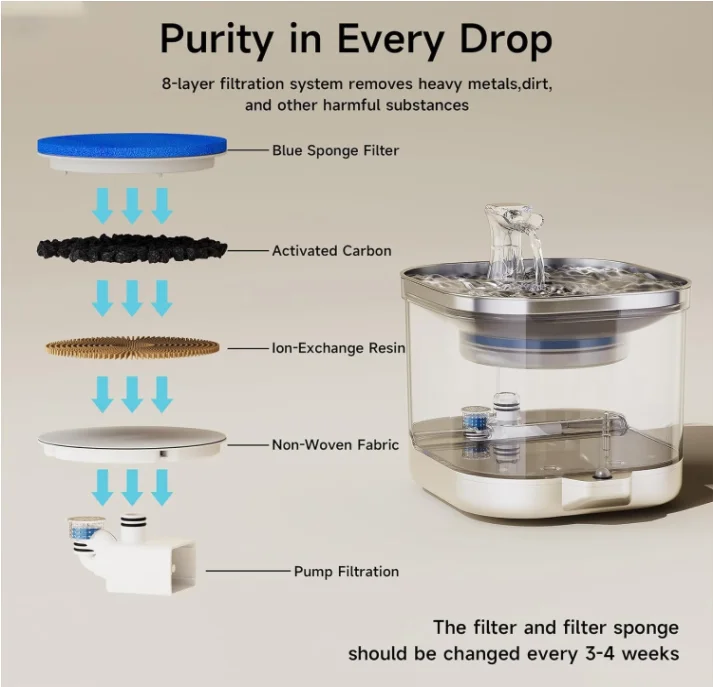 Purity in Every Drop

8-layer filtration system removes heavy metals,dirt, and other harmful substances

Blue Sponge Filter

Activated Carbon

Ion-Exchange Resin

Non-Woven Fabric

Pump Filtration

The filter and filter sponge should be changed every 3-4 weeks