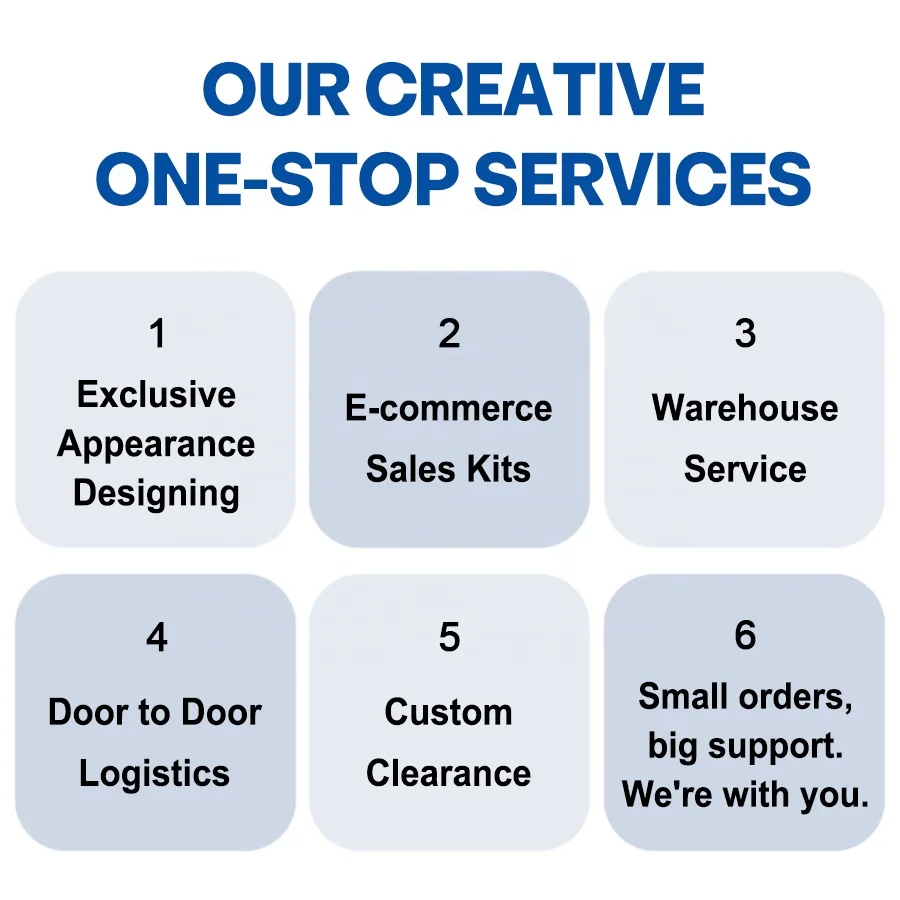 OUR CREATIVE
ONE-STOP SERVICES

1
Exclusive Appearance Designing

2
E-commerce Sales Kits

3
Warehouse Service

4
Door to Door Logistics

5
Custom Clearance

6
Small orders, big support. We're with you.