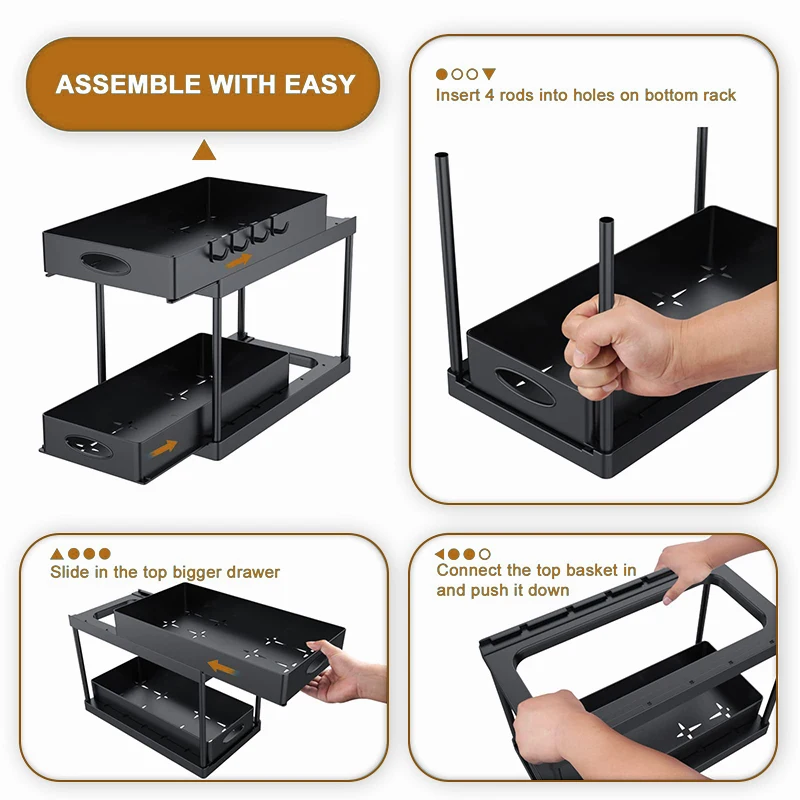 ASSEMBLE WITH EASY

Insert 4 rods into holes on bottom rack

Slide in the top bigger drawer

Connect the top basket in and push it down