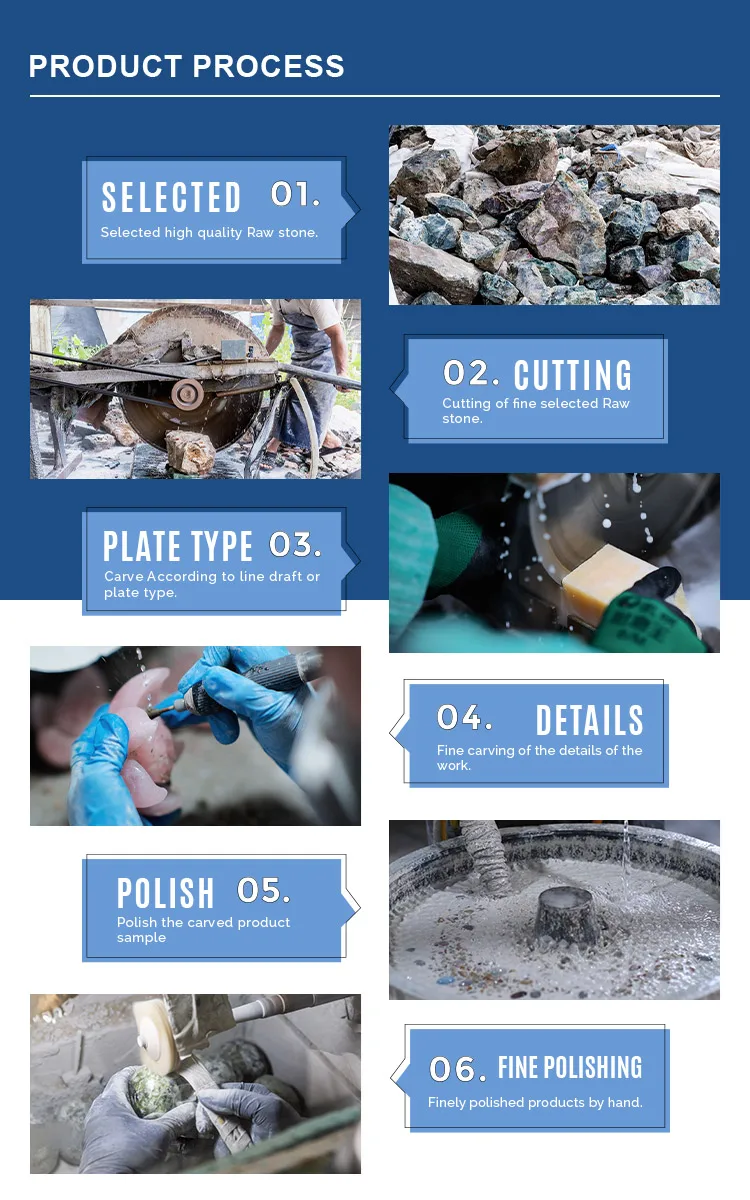 PRODUCT PROCESS

SELECTED 01.
Selected high quality Raw stone.

02. CUTTING
Cutting of fine selected Raw stone.

PLATE TYPE 03.
Carve According to line draft or plate type.

04. DETAILS
Fine carving of the details of the work.

POLISH 05.
Polish the carved product sample

06. FINE POLISHING
Finely polished products by hand.