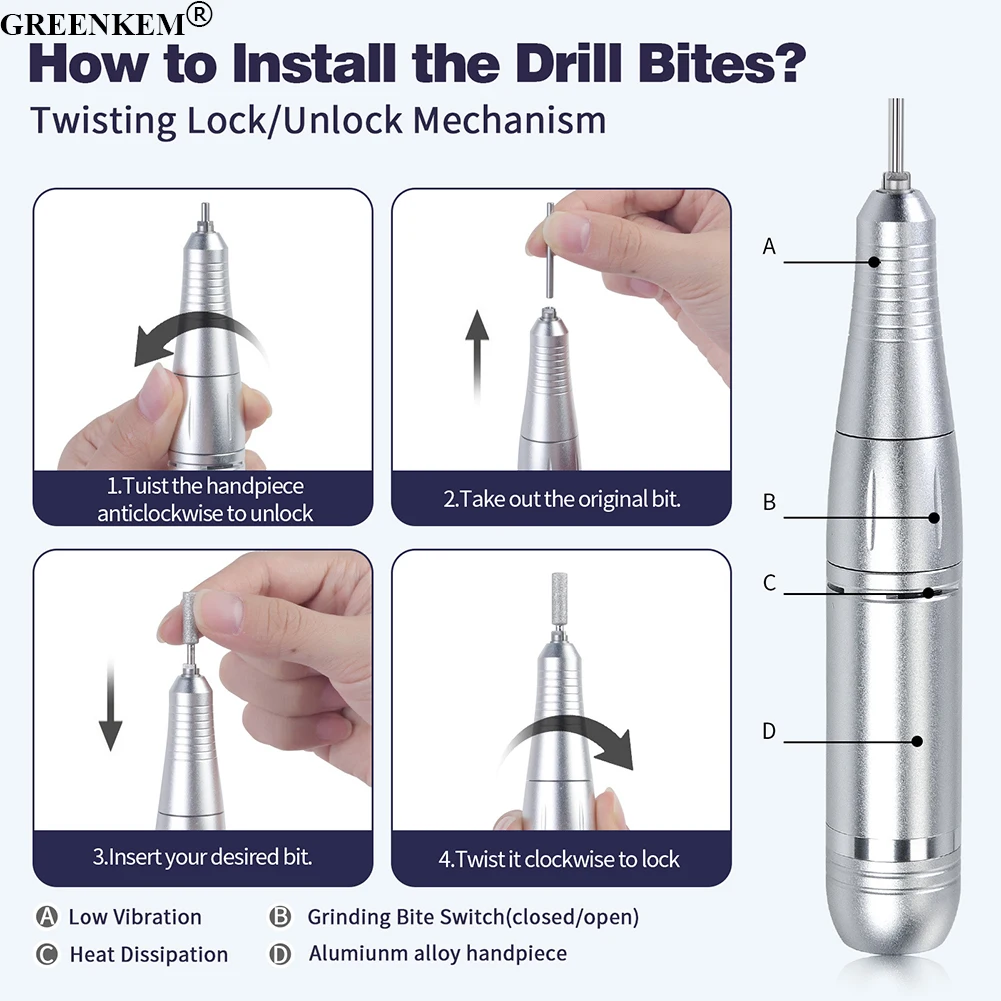 GREENKEM®

How to Install the Drill Bites?

Twisting Lock/Unlock Mechanism

1.Tuist the handpiece anticlockwise to unlock

2.Take out the original bit.

3.Insert your desired bit.

4.Twist it clockwise to lock

A

B

C

D

A Low Vibration

B Grinding Bite Switch(closed/open)

C Heat Dissipation

D Alumiunm alloy handpiece