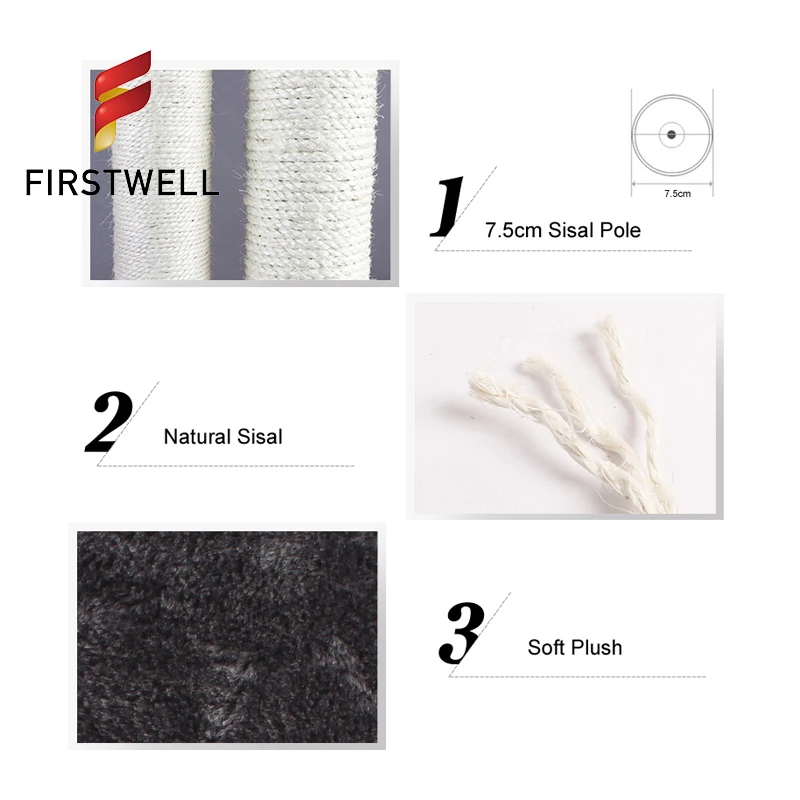 FIRSTWELL

7.5cm

1 7.5cm Sisal Pole

2 Natural Sisal

3 Soft Plush